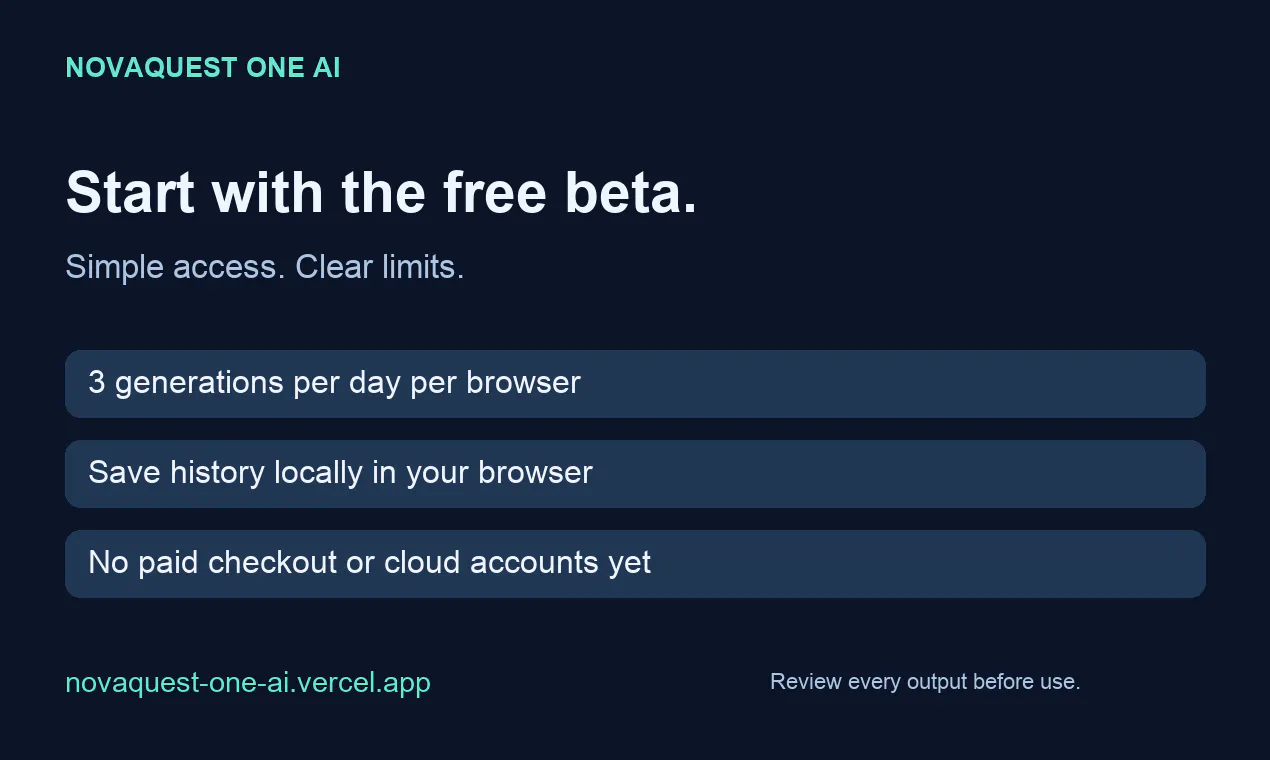 NOVAQUEST ONE AI

Start with the free beta.

Simple access. Clear limits.

3 generations per day per browser

Save history locally in your browser

No paid checkout or cloud accounts yet

novaquest-one-ai.vercel.app

Review every output before use.