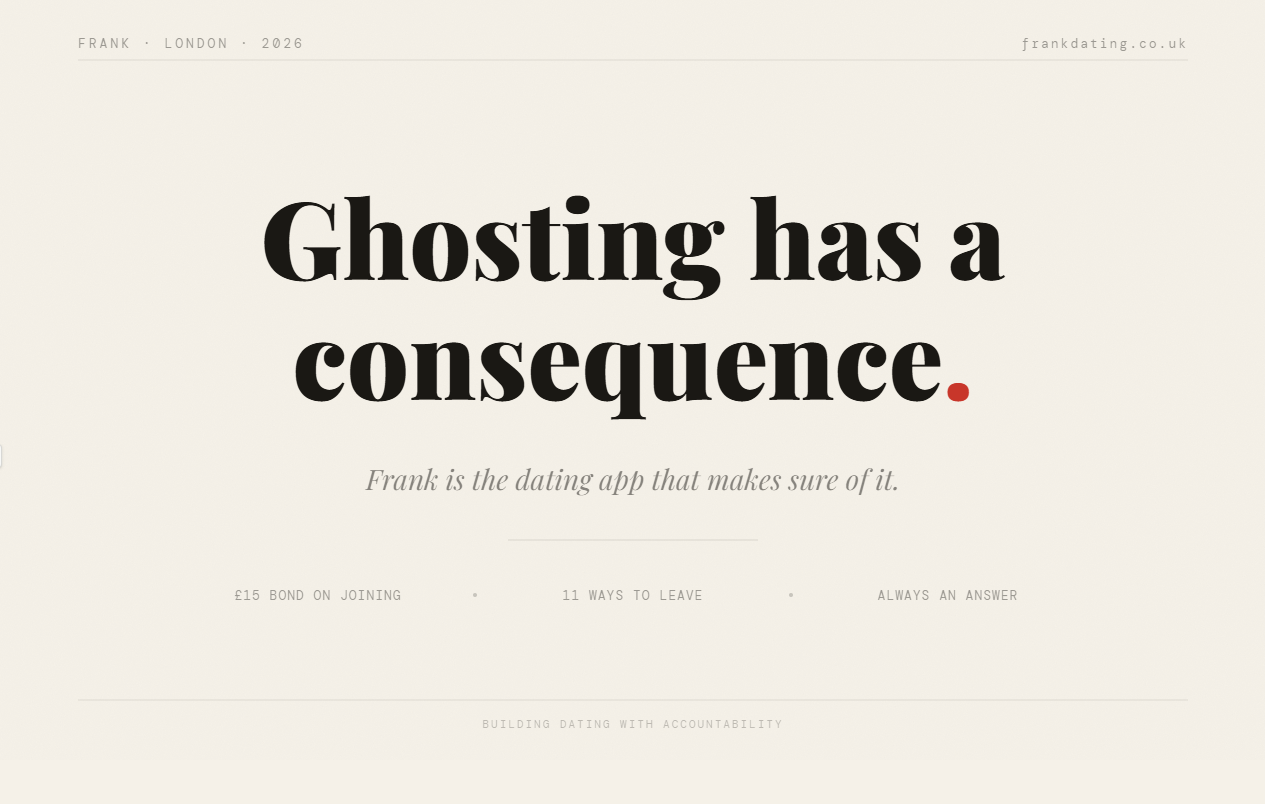 FRANK · LONDON · 2026

frankdating.co.uk

Ghosting has a consequence.

Frank is the dating app that makes sure of it.

£15 BOND ON JOINING • 11 WAYS TO LEAVE • ALWAYS AN ANSWER

BUILDING DATING WITH ACCOUNTABILITY