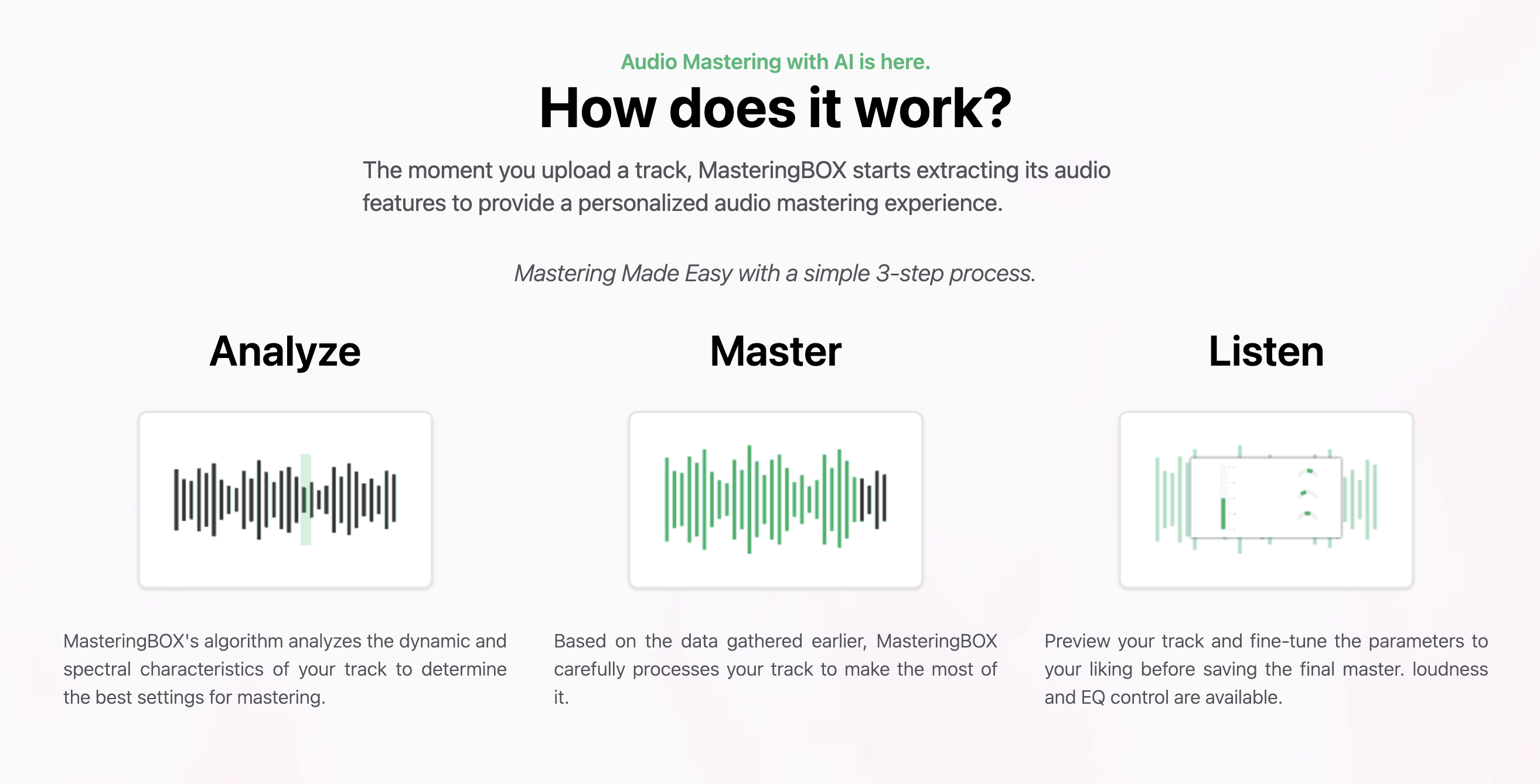 Audio Mastering with AI is here.

How does it work?

The moment you upload a track, MasteringBOX starts extracting its audio features to provide a personalized audio mastering experience.

Mastering Made Easy with a simple 3-step process.

Analyze

MasteringBOX's algorithm analyzes the dynamic and spectral characteristics of your track to determine the best settings for mastering.

Master

Based on the data gathered earlier, MasteringBOX carefully processes your track to make the most of it.

Listen

Preview your track and fine-tune the parameters to your liking before saving the final master. loudness and EQ control are available.