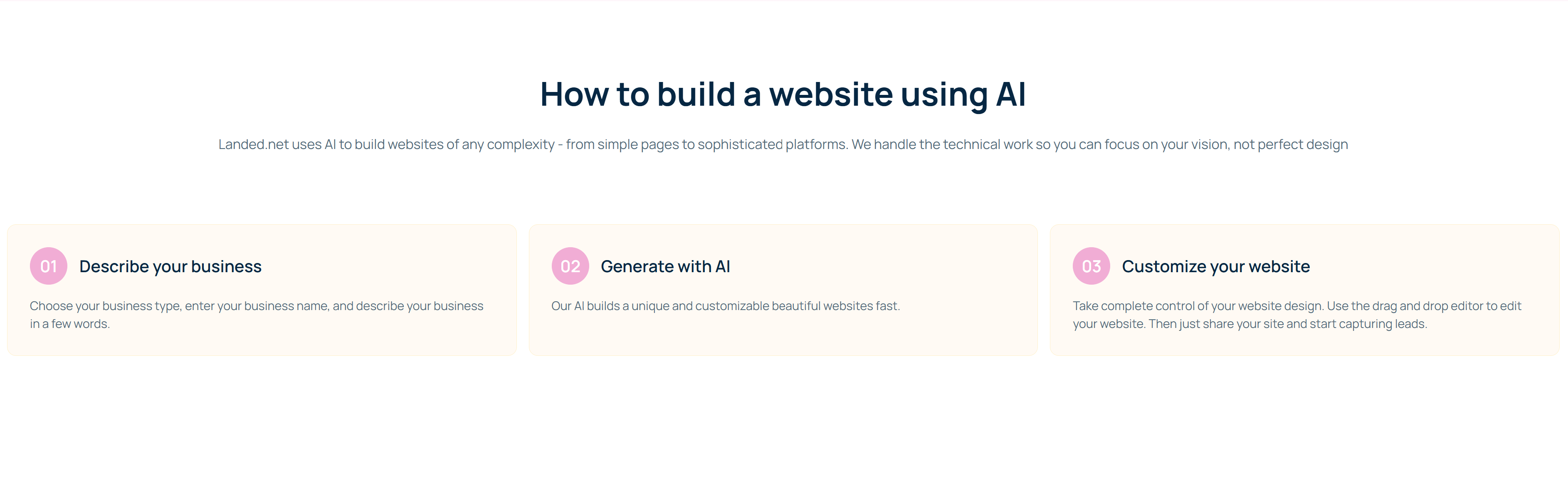 How to build a website using AI

Landed.net uses AI to build websites of any complexity - from simple pages to sophisticated platforms. We handle the technical work so you can focus on your vision, not perfect design

01 Describe your business

Choose your business type, enter your business name, and describe your business in a few words.

02 Generate with AI

Our AI builds a unique and customizable beautiful websites fast.

03 Customize your website

Take complete control of your website design. Use the drag and drop editor to edit your website. Then just share your site and start capturing leads.