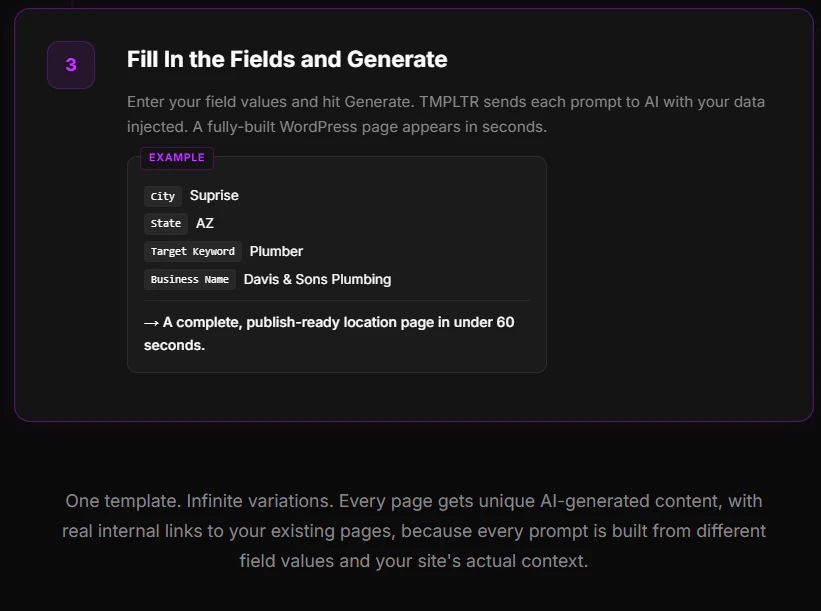 3

Fill In the Fields and Generate

Enter your field values and hit Generate. TMPLTR sends each prompt to AI with your data injected. A fully-built WordPress page appears in seconds.

EXAMPLE

City Suprise
State AZ
Target Keyword Plumber
Business Name Davis & Sons Plumbing

→ A complete, publish-ready location page in under 60 seconds.

One template. Infinite variations. Every page gets unique AI-generated content, with real internal links to your existing pages, because every prompt is built from different field values and your site's actual context.