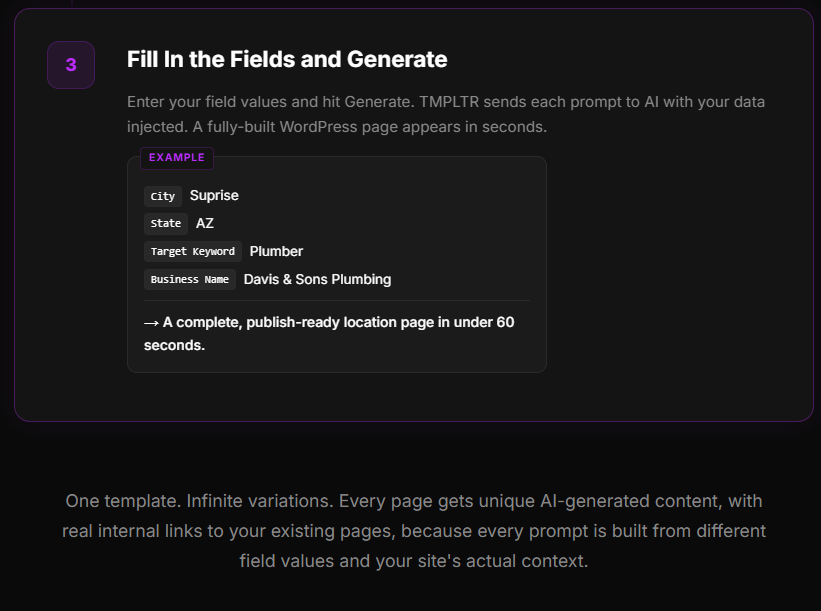 3

Fill In the Fields and Generate

Enter your field values and hit Generate. TMPLTR sends each prompt to AI with your data injected. A fully-built WordPress page appears in seconds.

EXAMPLE

City Suprise

State AZ

Target Keyword Plumber

Business Name Davis & Sons Plumbing

→ A complete, publish-ready location page in under 60 seconds.

One template. Infinite variations. Every page gets unique AI-generated content, with real internal links to your existing pages, because every prompt is built from different field values and your site's actual context.