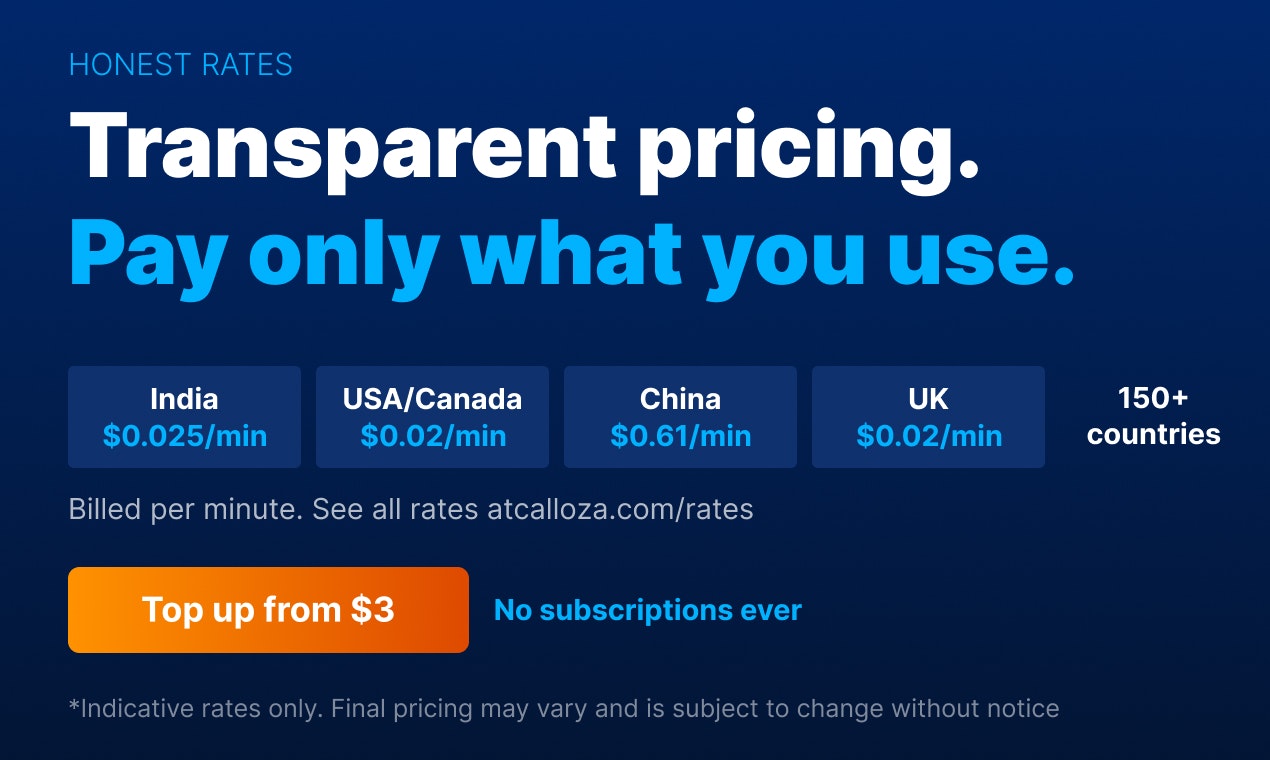 HONEST RATES

Transparent pricing.

Pay only what you use.

India
$0.025/min

USA/Canada
$0.02/min

China
$0.61/min

UK
$0.02/min

150+
countries

Billed per minute. See all rates atcalloza.com/rates

Top up from $3

No subscriptions ever

*Indicative rates only. Final pricing may vary and is subject to change without notice