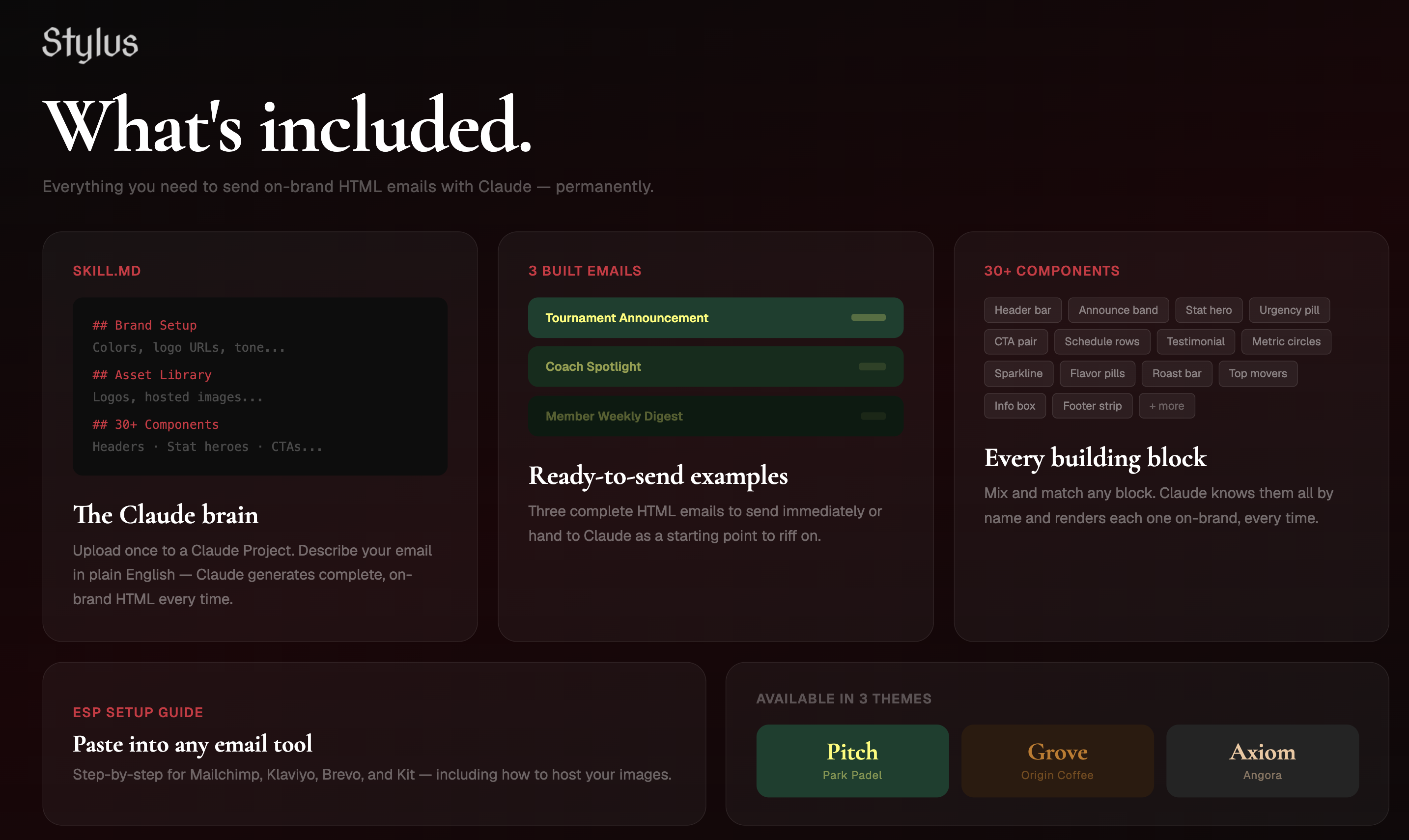 Stylus

What's included.

Everything you need to send on-brand HTML emails with Claude — permanently.

SKILL.MD

## Brand Setup
Colors, logo URLs, tone...
## Asset Library
Logos, hosted images...
## 30+ Components
Headers · Stat heroes · CTAs...

The Claude brain

Upload once to a Claude Project. Describe your email in plain English — Claude generates complete, on-brand HTML every time.

3 BUILT EMAILS

Tournament Announcement

Coach Spotlight

Member Weekly Digest

Ready-to-send examples

Three complete HTML emails to send immediately or hand to Claude as a starting point to riff on.

30+ COMPONENTS

Header bar
Announce band
Stat hero
Urgency pill
CTA pair
Schedule rows
Testimonial
Metric circles
Sparkline
Flavor pills
Roast bar
Top movers
Info box
Footer strip
+ more

Every building block

Mix and match any block. Claude knows them all by name and renders each one on-brand, every time.

ESP SETUP GUIDE

Paste into any email tool

Step-by-step for Mailchimp, Klaviyo, Brevo, and Kit — including how to host your images.

AVAILABLE IN 3 THEMES

Pitch
Park Padel

Grove
Origin Coffee

Axiom
Angora