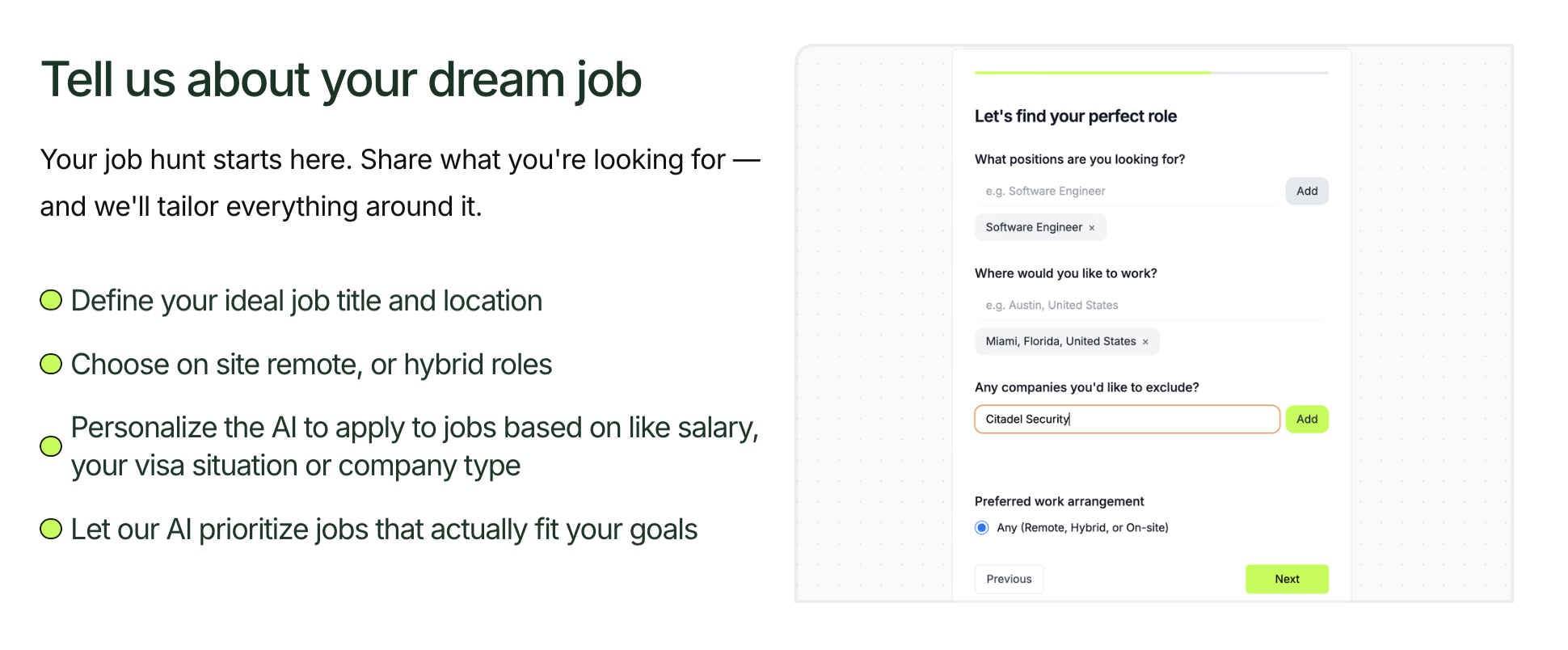 Tell us about your dream job

Your job hunt starts here. Share what you're looking for — and we'll tailor everything around it.

• Define your ideal job title and location
• Choose on site remote, or hybrid roles
• Personalize the AI to apply to jobs based on like salary, your visa situation or company type
• Let our AI prioritize jobs that actually fit your goals

Let's find your perfect role

What positions are you looking for?

e.g. Software Engineer
Add

Software Engineer ×

Where would you like to work?

e.g. Austin, United States

Miami, Florida, United States ×

Any companies you'd like to exclude?

Citadel Security
Add

Preferred work arrangement

Any (Remote, Hybrid, or On-site)

Previous
Next