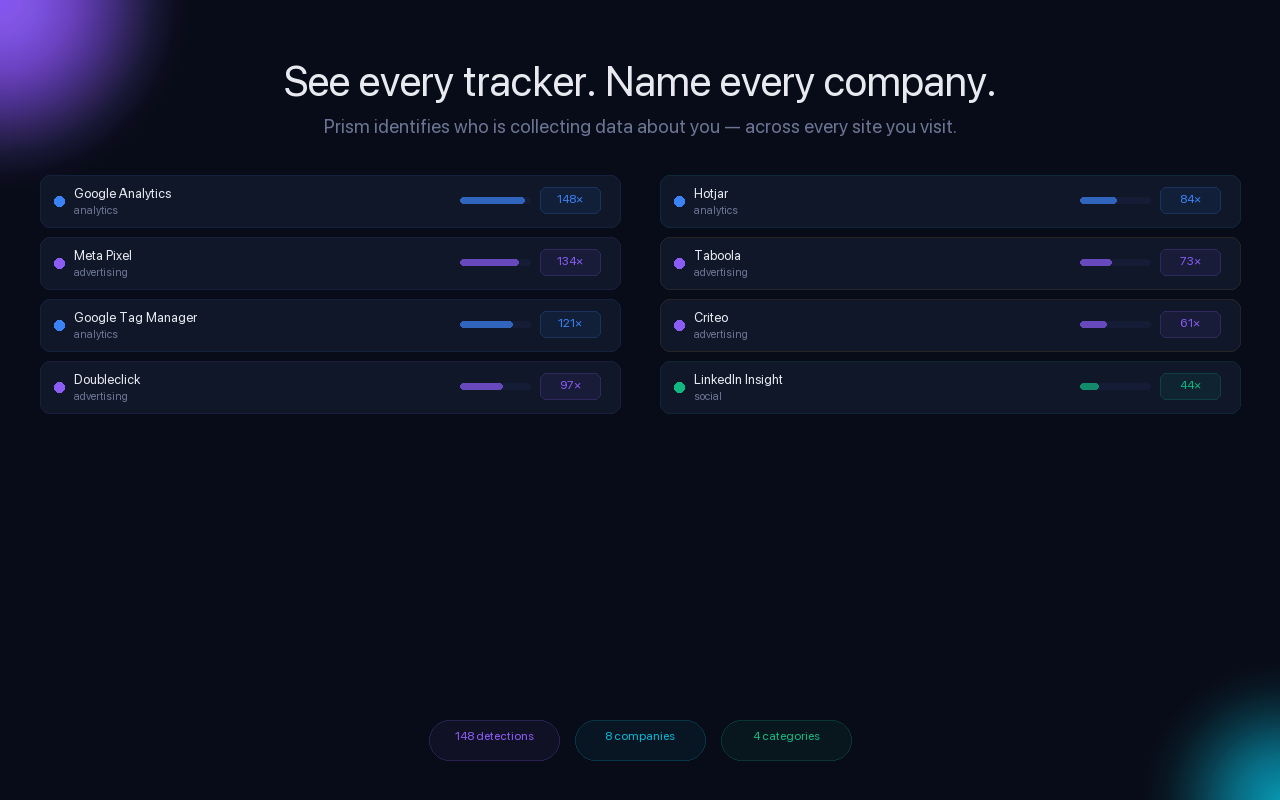 See every tracker. Name every company.

Prism identifies who is collecting data about you — across every site you visit.

Google Analytics
analytics
148×

Meta Pixel
advertising
134×

Google Tag Manager
analytics
121×

Doubleclick
advertising
97×

Hotjar
analytics
84×

Taboola
advertising
73×

Criteo
advertising
61×

LinkedIn Insight
social
44×

148 detections
8 companies
4 categories