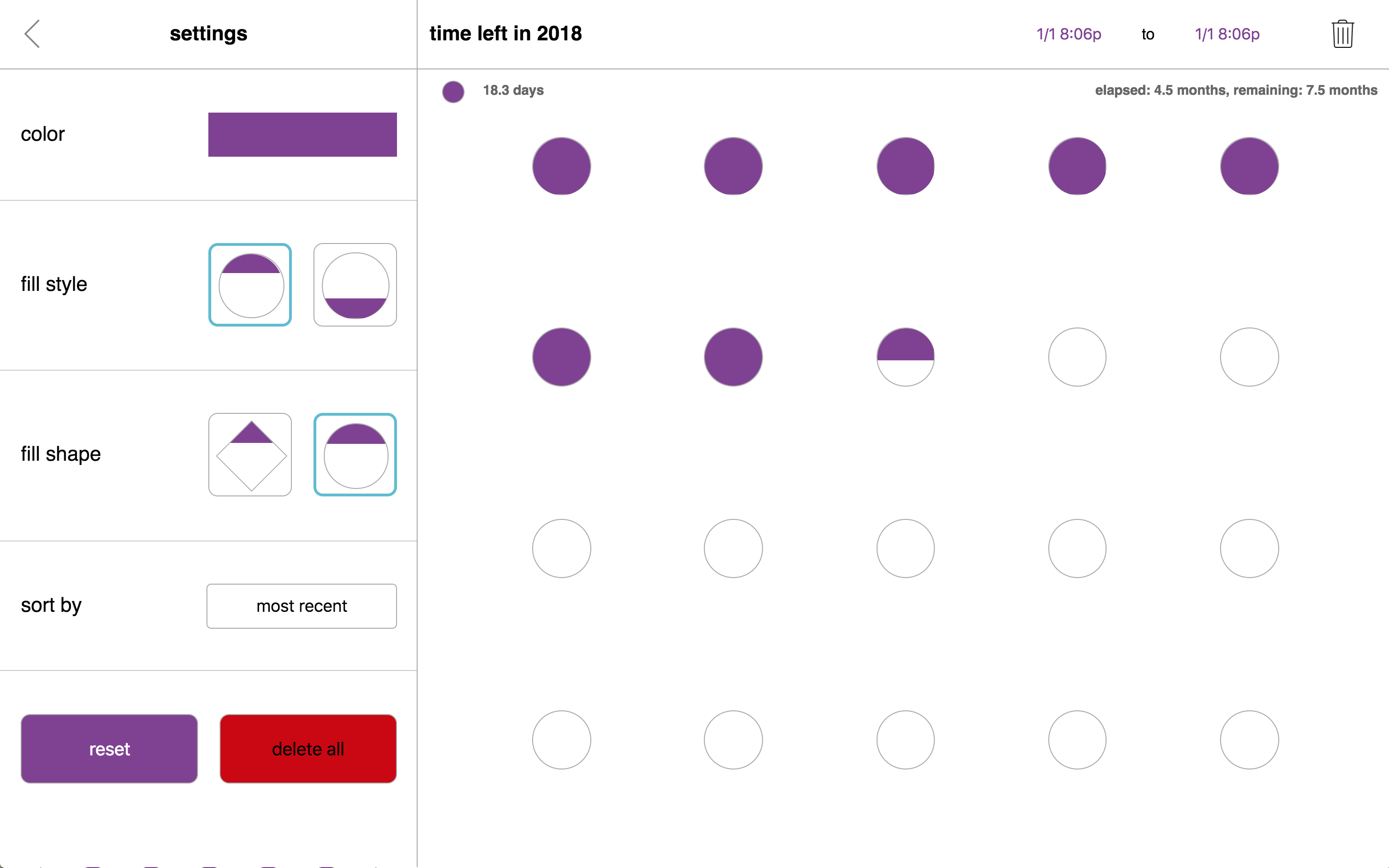 settings

color

fill style

fill shape

sort by

most recent

reset

delete all

time left in 2018

1/1 8:06p

to

1/1 8:06p

18.3 days

elapsed: 4.5 months, remaining: 7.5 months