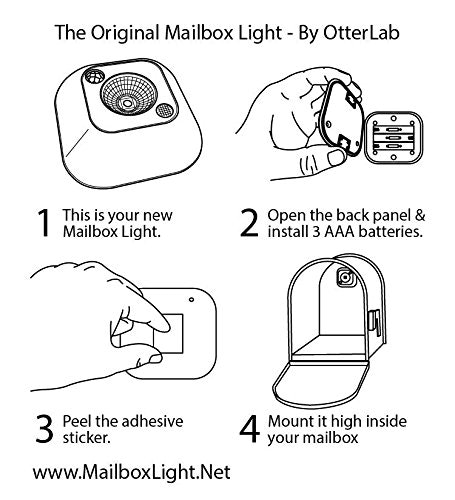 The Original Mailbox Light - By OtterLab

1 This is your new Mailbox Light.

2 Open the back panel & install 3 AAA batteries.

3 Peel the adhesive sticker.

4 Mount it high inside your mailbox

www.MailboxLight.Net