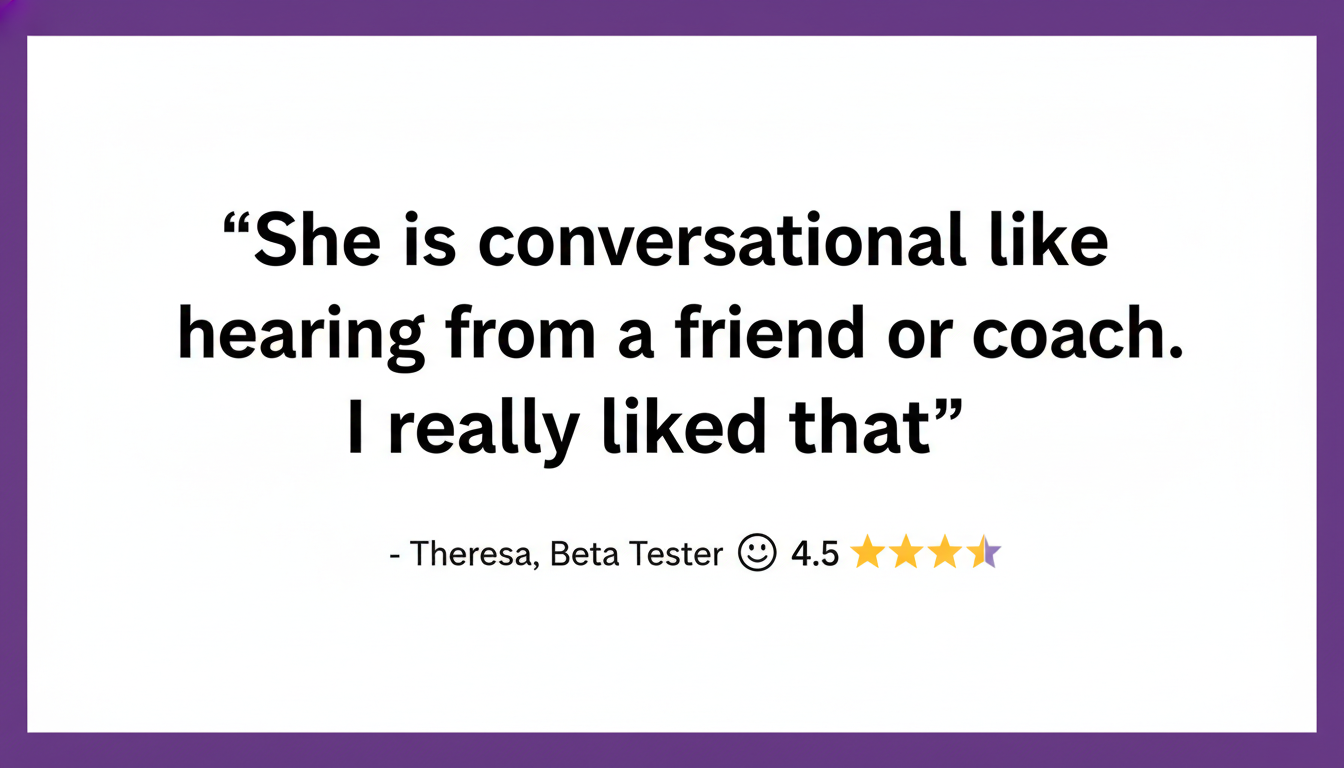 "She is conversational like hearing from a friend or coach. I really liked that"

- Theresa, Beta Tester 4.5