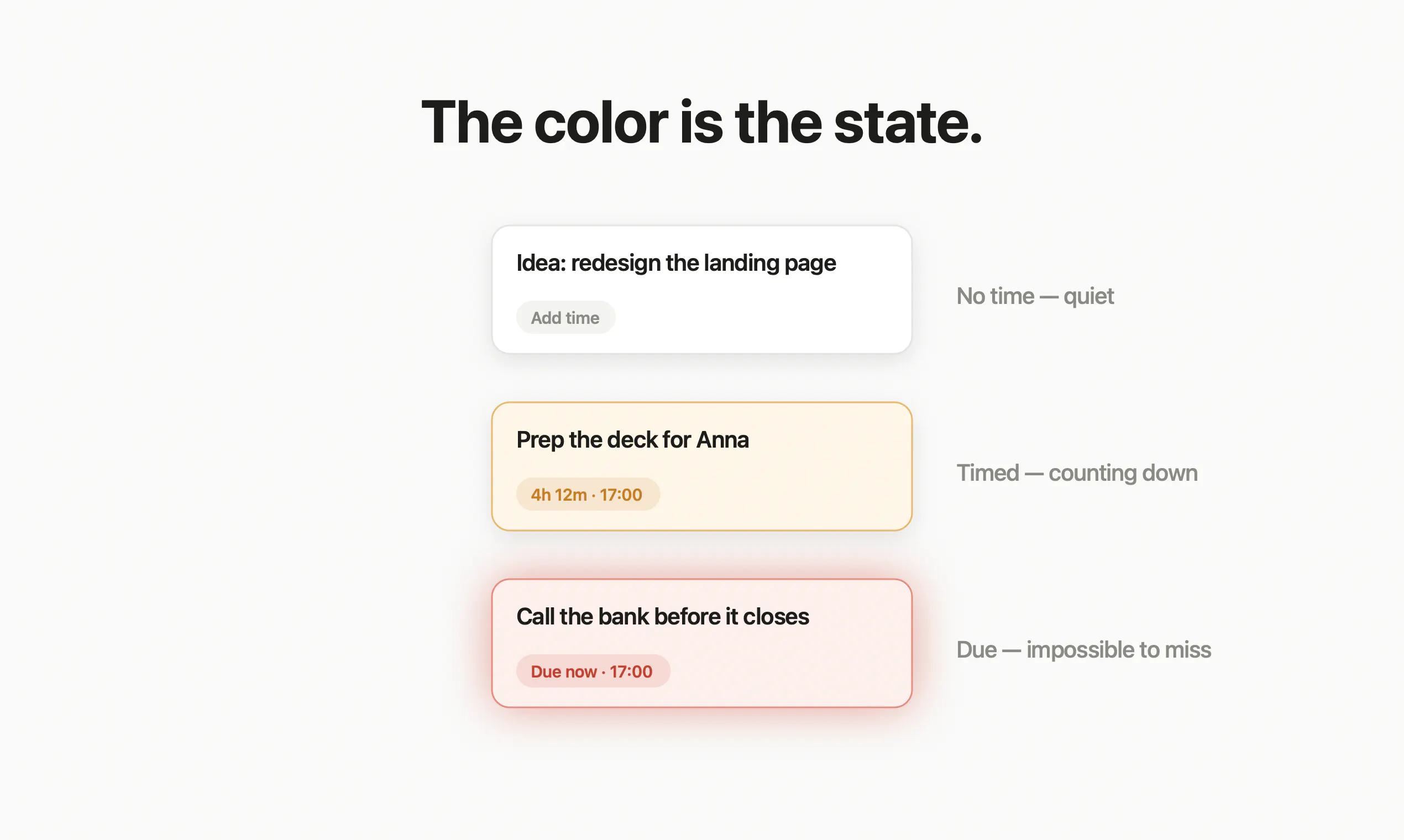 The color is the state.

Idea: redesign the landing page

Add time

No time — quiet

Prep the deck for Anna

4h 12m · 17:00

Timed — counting down

Call the bank before it closes

Due now · 17:00

Due — impossible to miss