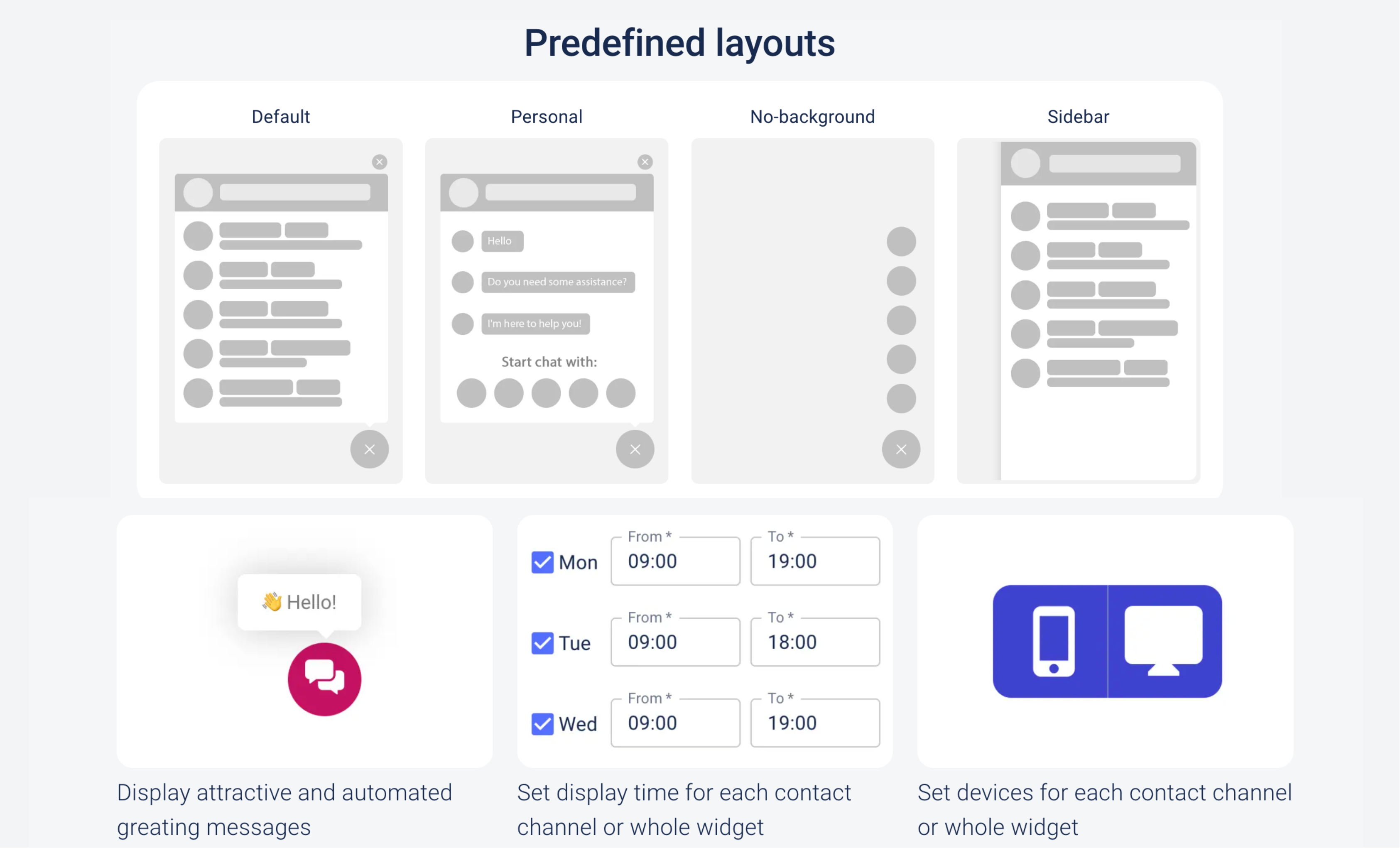 Predefined layouts

Default

Personal

Hello

Do you need some assistance?

I'm here to help you!

Start chat with:

No-background

Sidebar

👋 Hello!

Display attractive and automated greating messages

☑ Mon
From *
09:00
To *
19:00

☑ Tue
From *
09:00
To *
18:00

☑ Wed
From *
09:00
To *
19:00

Set display time for each contact channel or whole widget

Set devices for each contact channel or whole widget