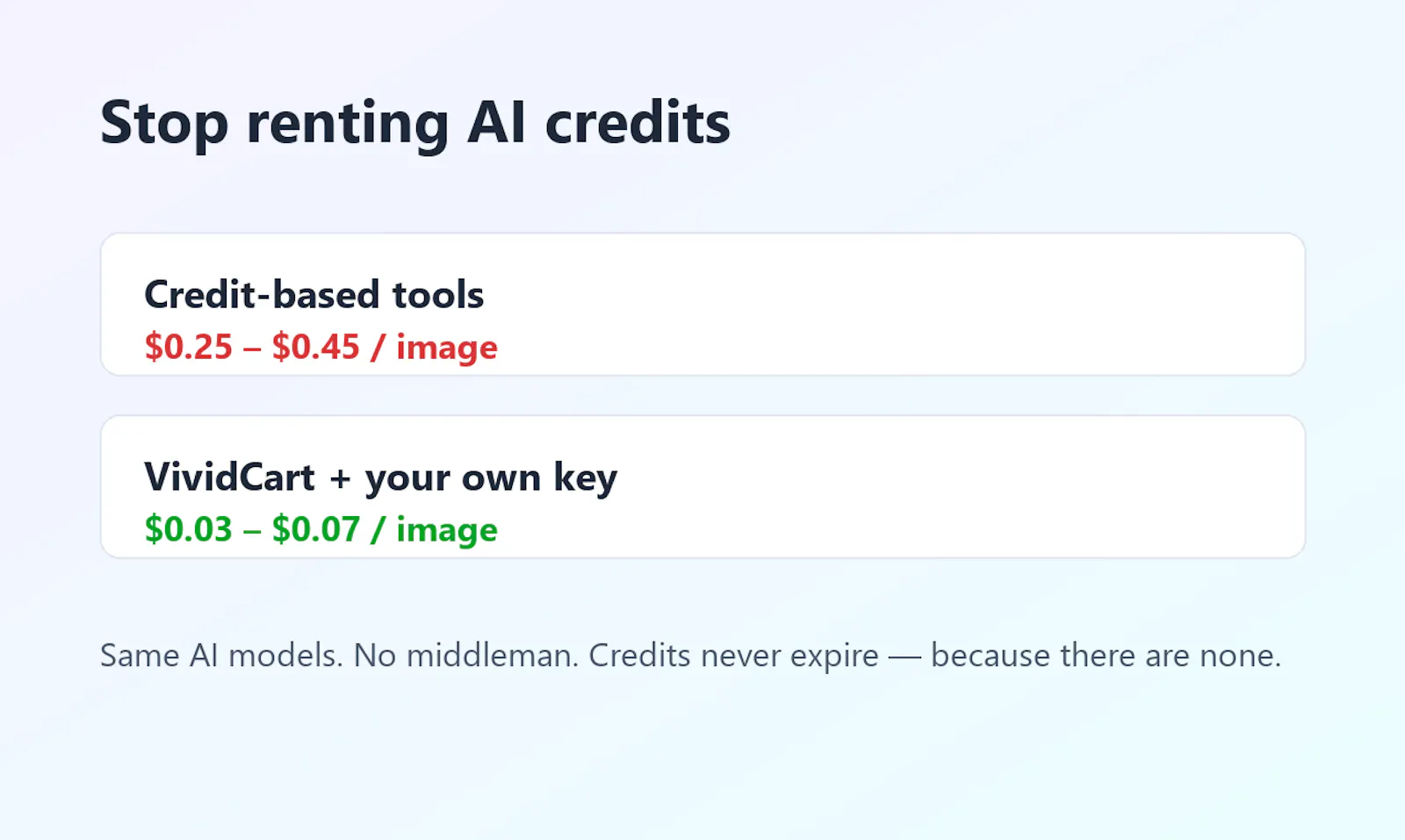 Stop renting AI credits

Credit-based tools
$0.25 – $0.45 / image

VividCart + your own key
$0.03 – $0.07 / image

Same AI models. No middleman. Credits never expire — because there are none.