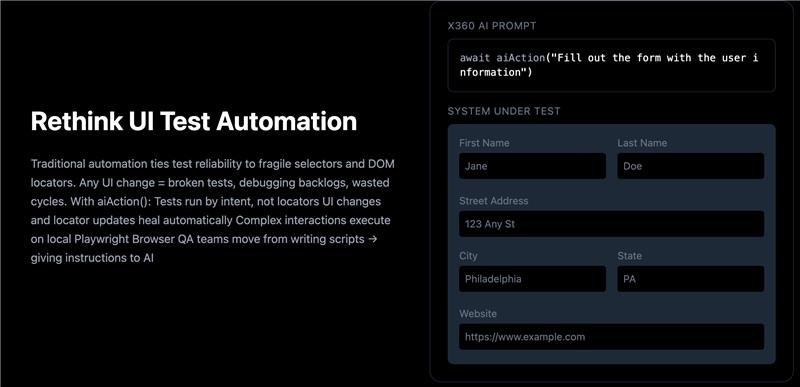 Rethink UI Test Automation

Traditional automation ties test reliability to fragile selectors and DOM locators. Any UI change = broken tests, debugging backlogs, wasted cycles. With aiAction(): Tests run by intent, not locators UI changes and locator updates heal automatically Complex interactions execute on local Playwright Browser QA teams move from writing scripts → giving instructions to AI

X360 AI PROMPT

await aiAction("Fill out the form with the user information")

SYSTEM UNDER TEST

First Name
Jane

Last Name
Doe

Street Address
123 Any St

City
Philadelphia

State
PA

Website
https://www.example.com