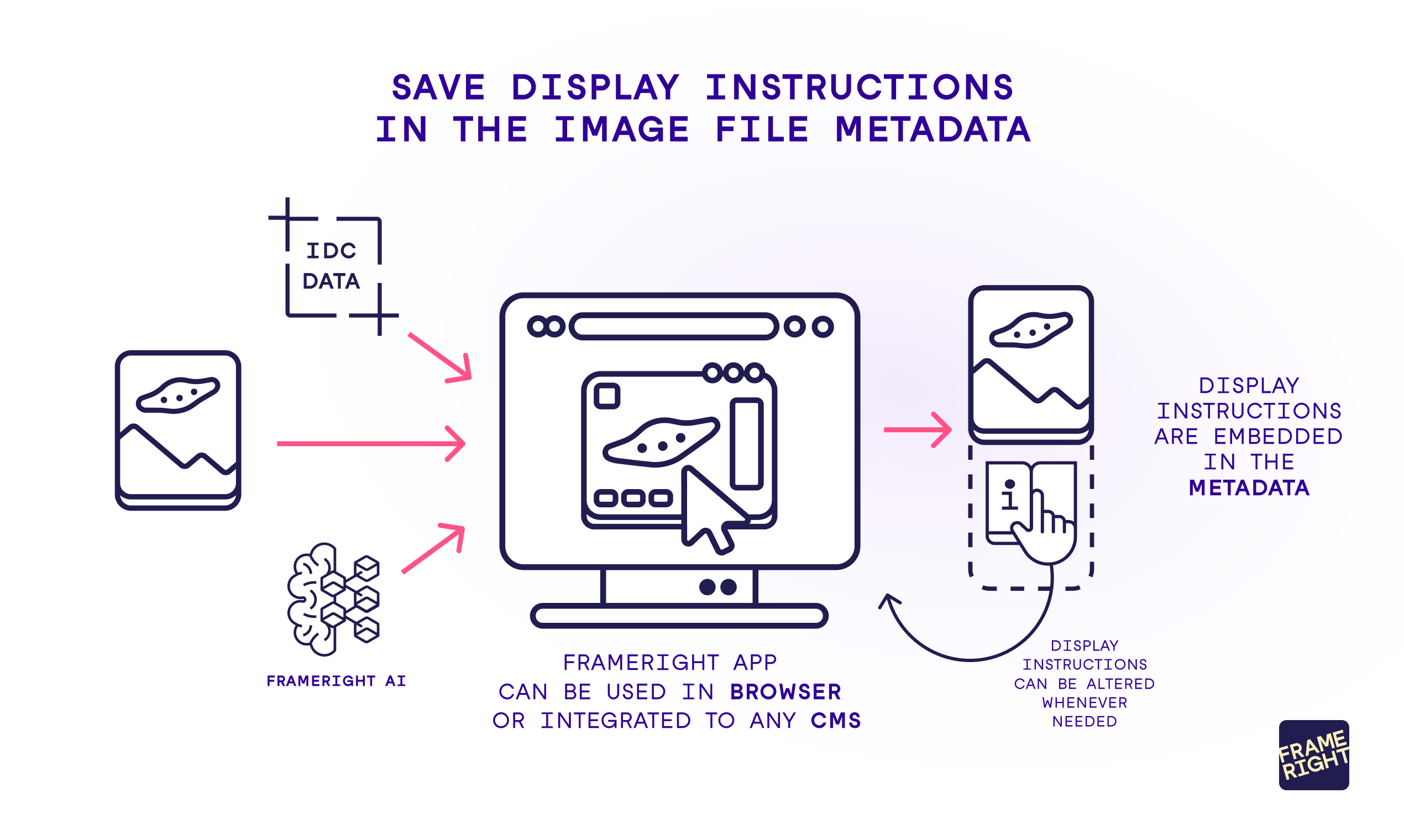 SAVE DISPLAY INSTRUCTIONS
IN THE IMAGE FILE METADATA

IDC
DATA

FRAMERIGHT AI

FRAMERIGHT APP
CAN BE USED IN BROWSER
OR INTEGRATED TO ANY CMS

i

DISPLAY
INSTRUCTIONS
ARE EMBEDDED
IN THE
METADATA

DISPLAY
INSTRUCTIONS
CAN BE ALTERED
WHENEVER
NEEDED

FRAME
RIGHT