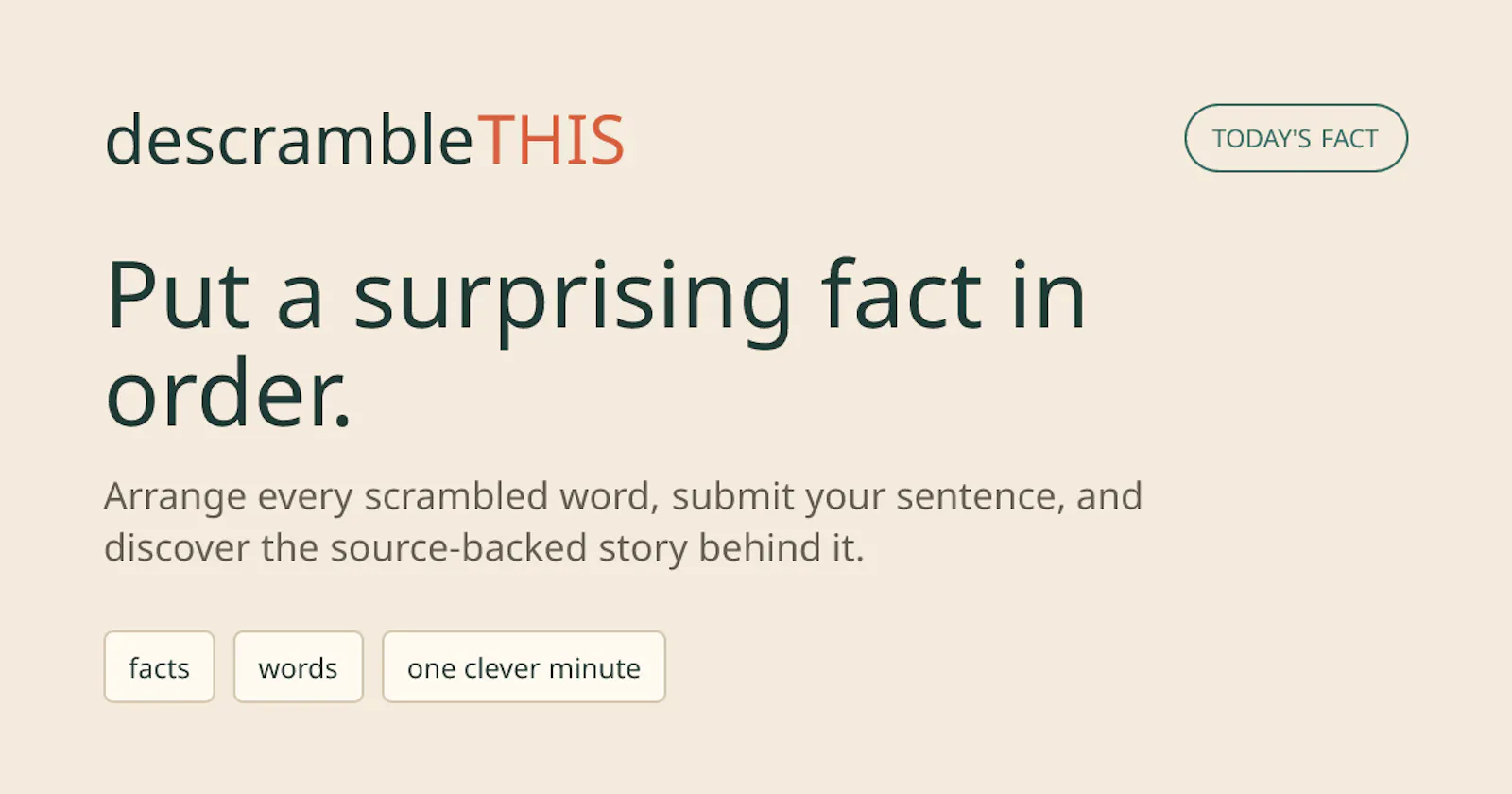 descrambleTHIS

TODAY'S FACT

Put a surprising fact in order.

Arrange every scrambled word, submit your sentence, and discover the source-backed story behind it.

facts

words

one clever minute