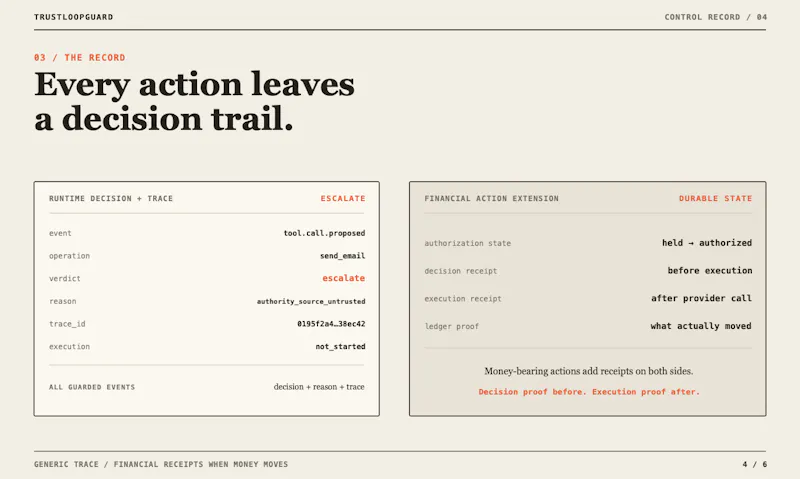 TRUSTLOOPGUARD

CONTROL RECORD / 04

03 / THE RECORD

Every action leaves a decision trail.

RUNTIME DECISION + TRACE

ESCALATE

event
tool.call.proposed

operation
send_email

verdict
escalate

reason
authority_source_untrusted

trace_id
0195f2a4…38ec42

execution
not_started

ALL GUARDED EVENTS
decision + reason + trace

FINANCIAL ACTION EXTENSION

DURABLE STATE

authorization state
held → authorized

decision receipt
before execution

execution receipt
after provider call

ledger proof
what actually moved

Money-bearing actions add receipts on both sides.

Decision proof before. Execution proof after.

GENERIC TRACE / FINANCIAL RECEIPTS WHEN MONEY MOVES

4 / 6