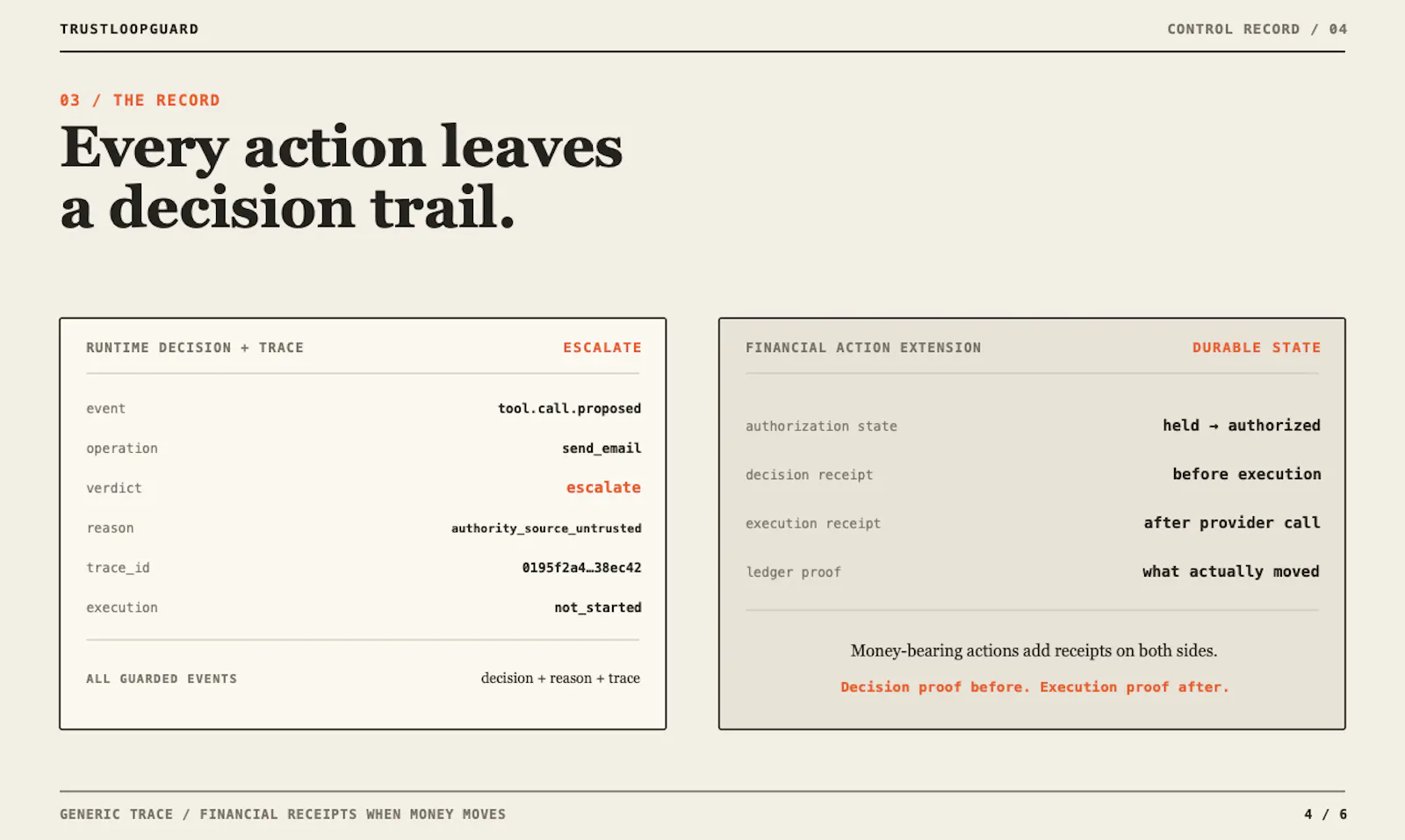 TRUSTLOOPGUARD

CONTROL RECORD / 04

03 / THE RECORD

Every action leaves a decision trail.

RUNTIME DECISION + TRACE

ESCALATE

event
tool.call.proposed

operation
send_email

verdict
escalate

reason
authority_source_untrusted

trace_id
0195f2a4…38ec42

execution
not_started

ALL GUARDED EVENTS
decision + reason + trace

FINANCIAL ACTION EXTENSION

DURABLE STATE

authorization state
held → authorized

decision receipt
before execution

execution receipt
after provider call

ledger proof
what actually moved

Money-bearing actions add receipts on both sides.

Decision proof before. Execution proof after.

GENERIC TRACE / FINANCIAL RECEIPTS WHEN MONEY MOVES

4 / 6