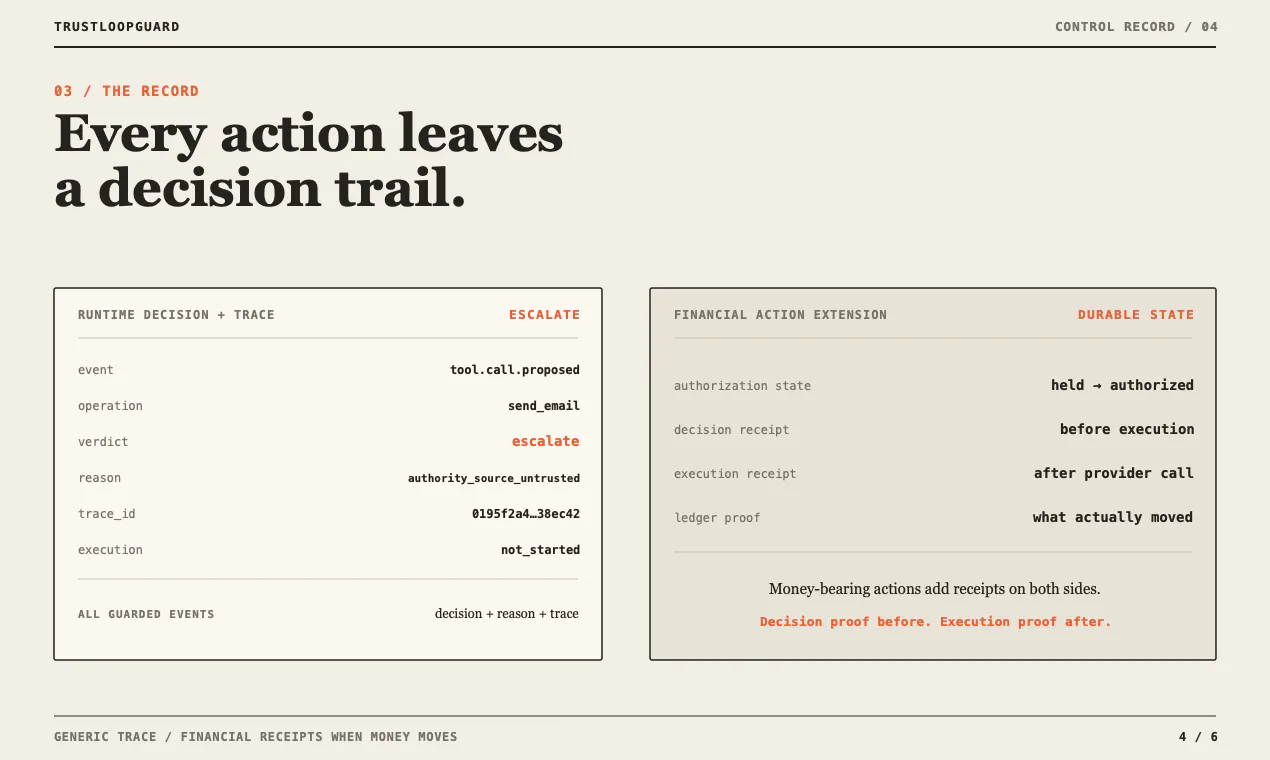 TRUSTLOOPGUARD

CONTROL RECORD / 04

03 / THE RECORD

Every action leaves a decision trail.

RUNTIME DECISION + TRACE

ESCALATE

event
tool.call.proposed

operation
send_email

verdict
escalate

reason
authority_source_untrusted

trace_id
0195f2a4…38ec42

execution
not_started

ALL GUARDED EVENTS
decision + reason + trace

FINANCIAL ACTION EXTENSION

DURABLE STATE

authorization state
held → authorized

decision receipt
before execution

execution receipt
after provider call

ledger proof
what actually moved

Money-bearing actions add receipts on both sides.

Decision proof before. Execution proof after.

GENERIC TRACE / FINANCIAL RECEIPTS WHEN MONEY MOVES

4 / 6