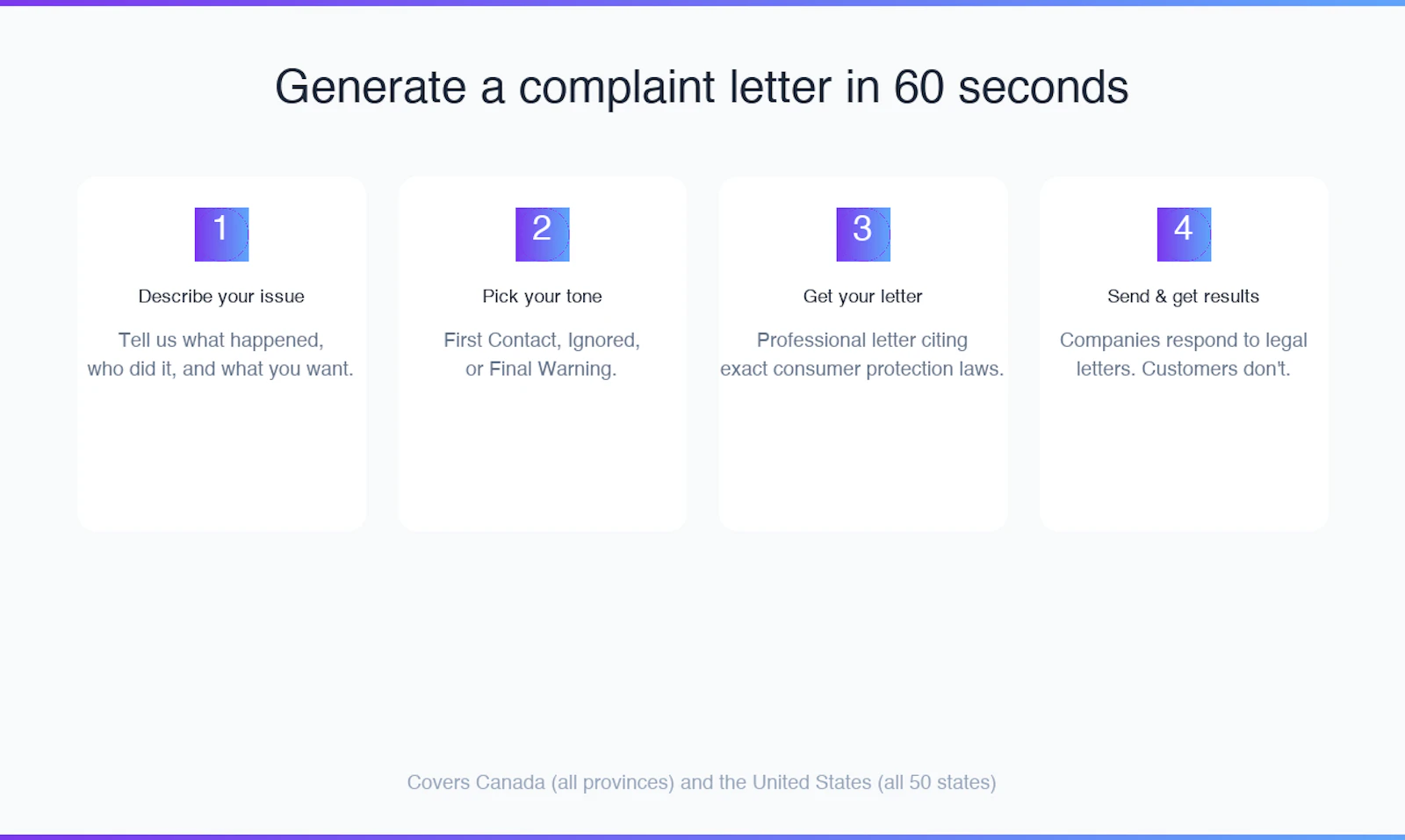 Generate a complaint letter in 60 seconds

1

Describe your issue

Tell us what happened, who did it, and what you want.

2

Pick your tone

First Contact, Ignored, or Final Warning.

3

Get your letter

Professional letter citing exact consumer protection laws.

4

Send & get results

Companies respond to legal letters. Customers don't.

Covers Canada (all provinces) and the United States (all 50 states)