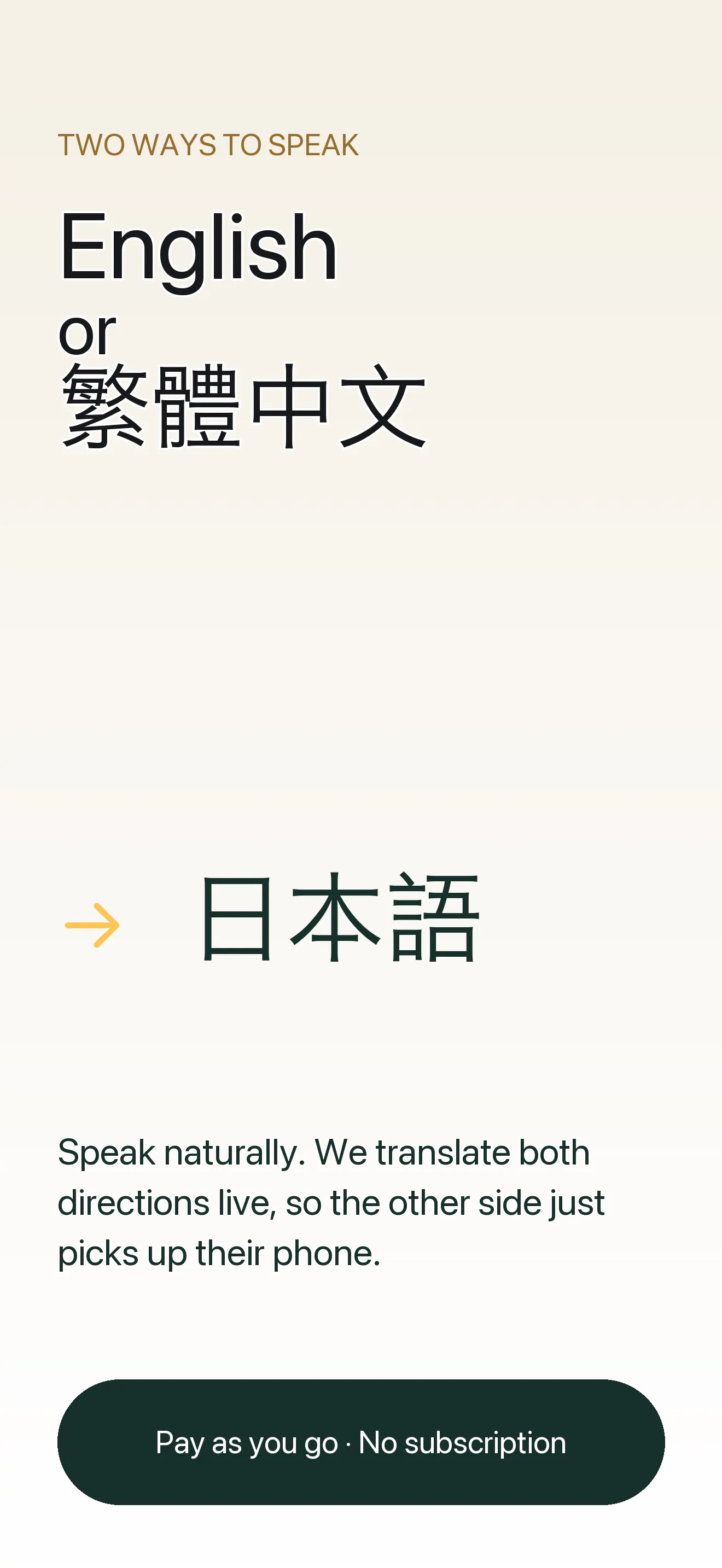 TWO WAYS TO SPEAK

English
or
繁體中文

→ 日本語

Speak naturally. We translate both directions live, so the other side just picks up their phone.

Pay as you go · No subscription