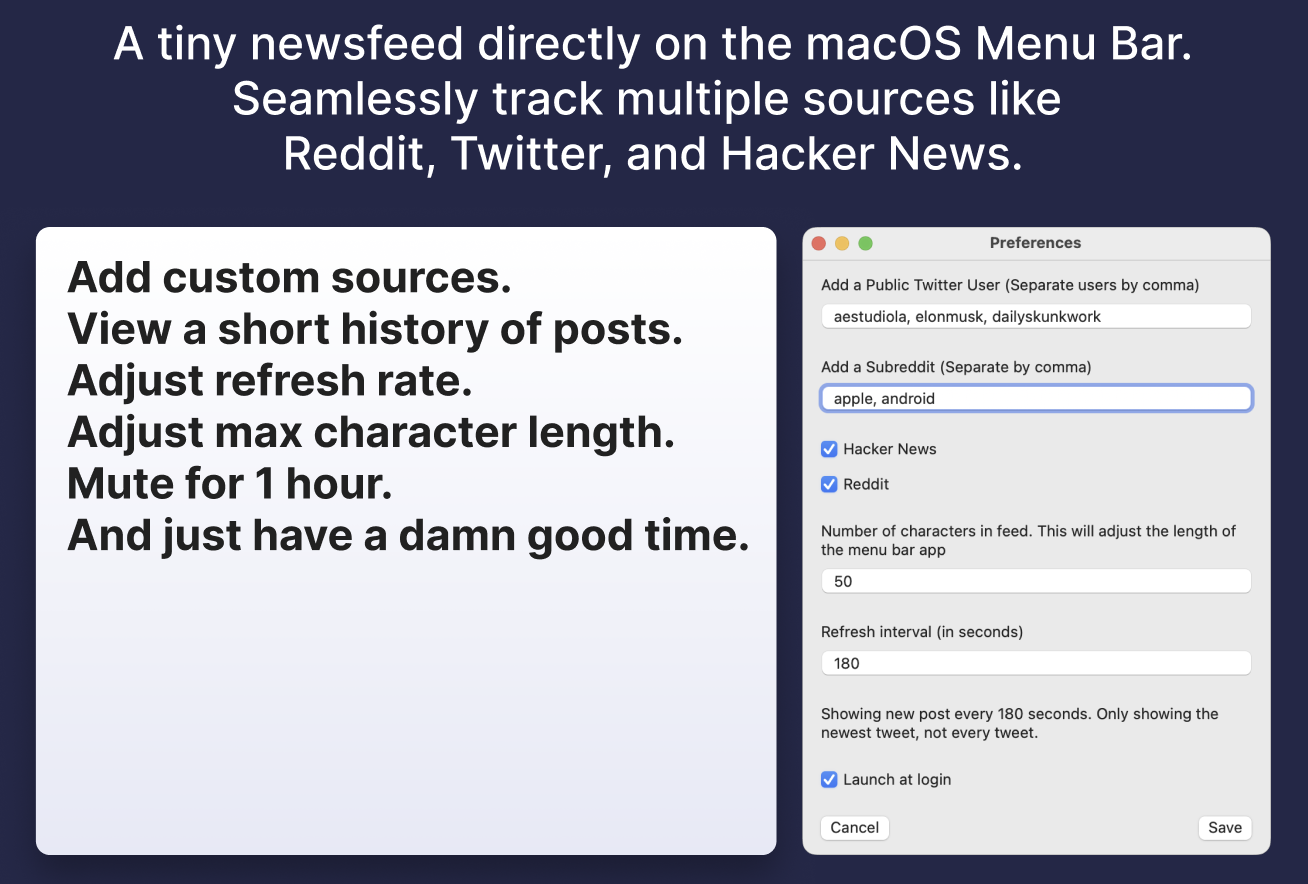 A tiny newsfeed directly on the macOS Menu Bar. Seamlessly track multiple sources like Reddit, Twitter, and Hacker News.

Add custom sources.
View a short history of posts.
Adjust refresh rate.
Adjust max character length.
Mute for 1 hour.
And just have a damn good time.

Preferences

Add a Public Twitter User (Separate users by comma)

aestudiola, elonmusk, dailyskunkwork

Add a Subreddit (Separate by comma)

apple, android

Hacker News

Reddit

Number of characters in feed. This will adjust the length of the menu bar app

50

Refresh interval (in seconds)

180

Showing new post every 180 seconds. Only showing the newest tweet, not every tweet.

Launch at login

Cancel

Save