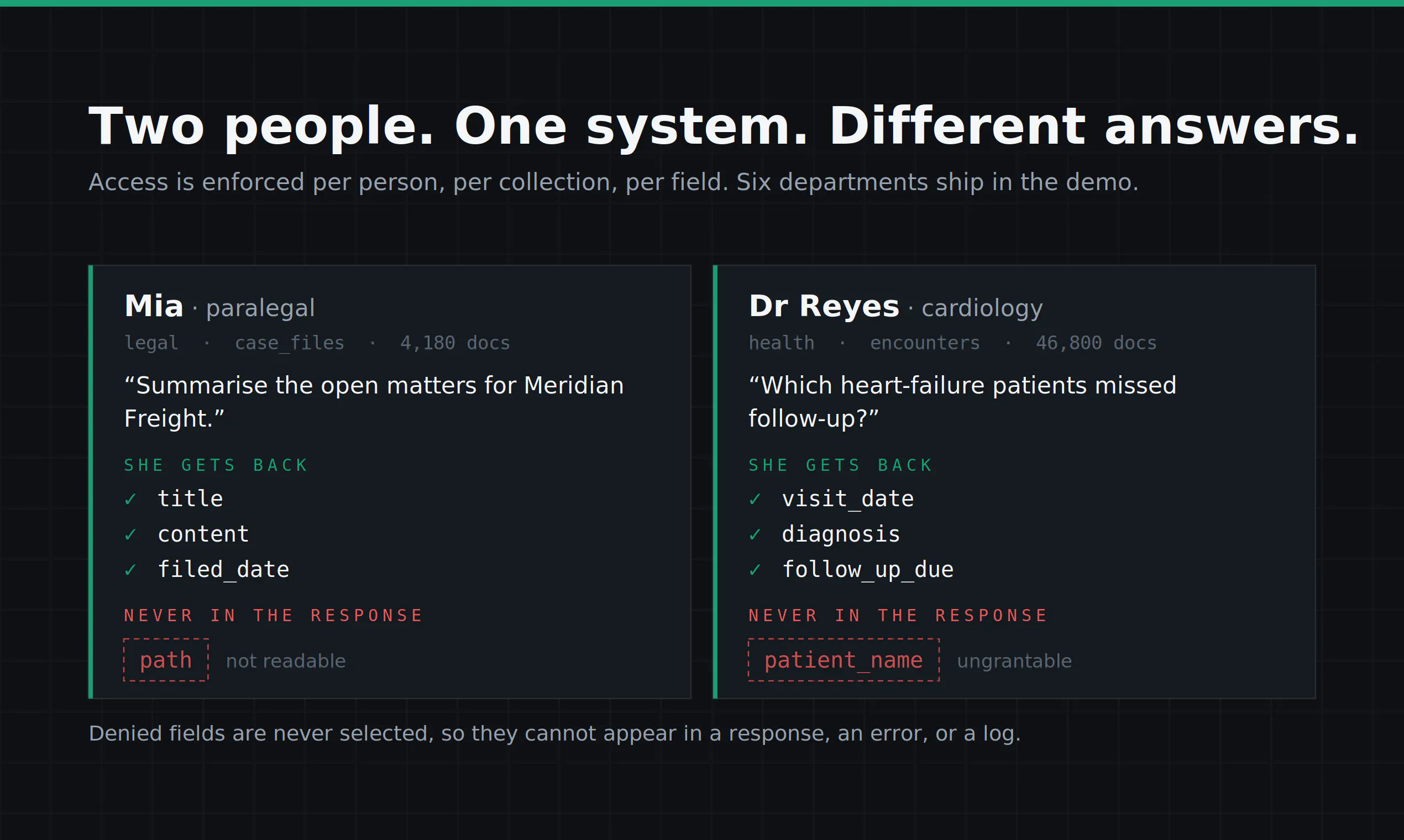 Two people. One system. Different answers.

Access is enforced per person, per collection, per field. Six departments ship in the demo.

Mia · paralegal

legal · case_files · 4,180 docs

"Summarise the open matters for Meridian Freight."

SHE GETS BACK

✓ title
✓ content
✓ filed_date

NEVER IN THE RESPONSE

path not readable

Dr Reyes · cardiology

health · encounters · 46,800 docs

"Which heart-failure patients missed follow-up?"

SHE GETS BACK

✓ visit_date
✓ diagnosis
✓ follow_up_due

NEVER IN THE RESPONSE

patient_name ungrantable

Denied fields are never selected, so they cannot appear in a response, an error, or a log.