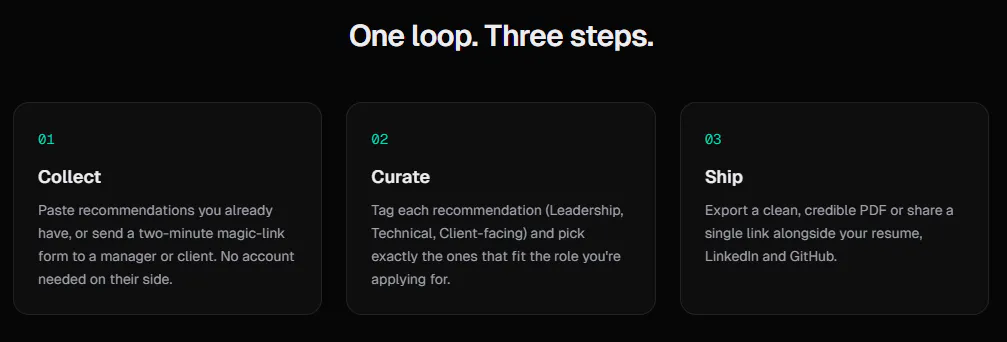 One loop. Three steps.

01

Collect

Paste recommendations you already have, or send a two-minute magic-link form to a manager or client. No account needed on their side.

02

Curate

Tag each recommendation (Leadership, Technical, Client-facing) and pick exactly the ones that fit the role you're applying for.

03

Ship

Export a clean, credible PDF or share a single link alongside your resume, LinkedIn and GitHub.