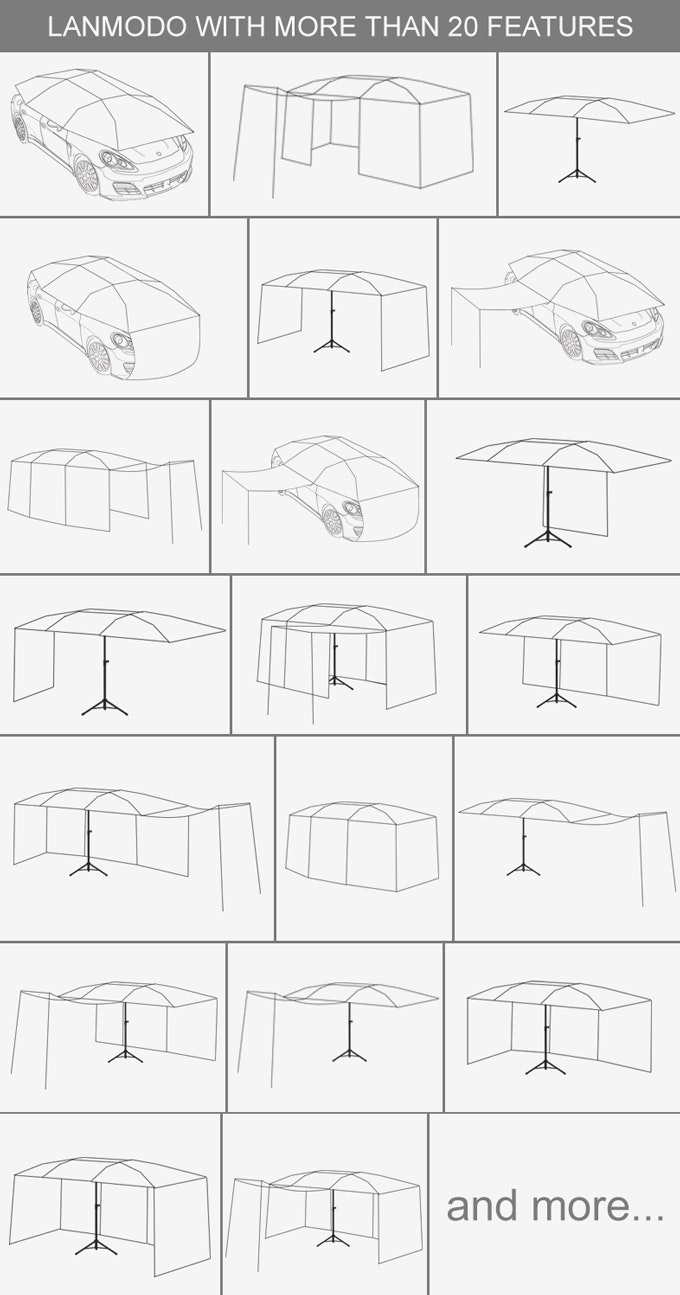 LANMODO WITH MORE THAN 20 FEATURES

and more...