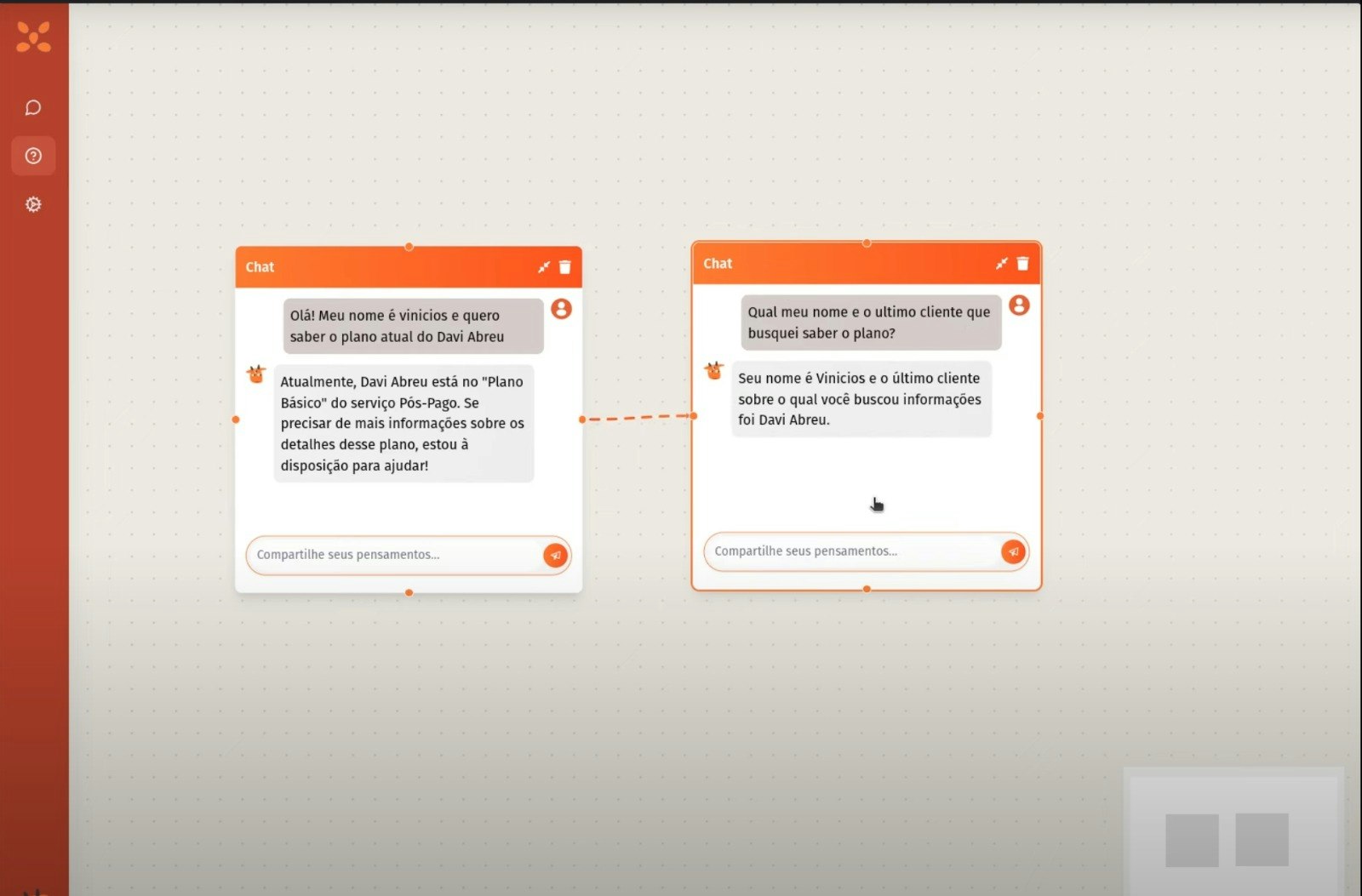 Chat

Olá! Meu nome é vinicios e quero saber o plano atual do Davi Abreu

Atualmente, Davi Abreu está no "Plano Básico" do serviço Pós-Pago. Se precisar de mais informações sobre os detalhes desse plano, estou à disposição para ajudar!

Compartilhe seus pensamentos...

Chat

Qual meu nome e o ultimo cliente que busquei saber o plano?

Seu nome é Vinicios e o último cliente sobre o qual você buscou informações foi Davi Abreu.

Compartilhe seus pensamentos...