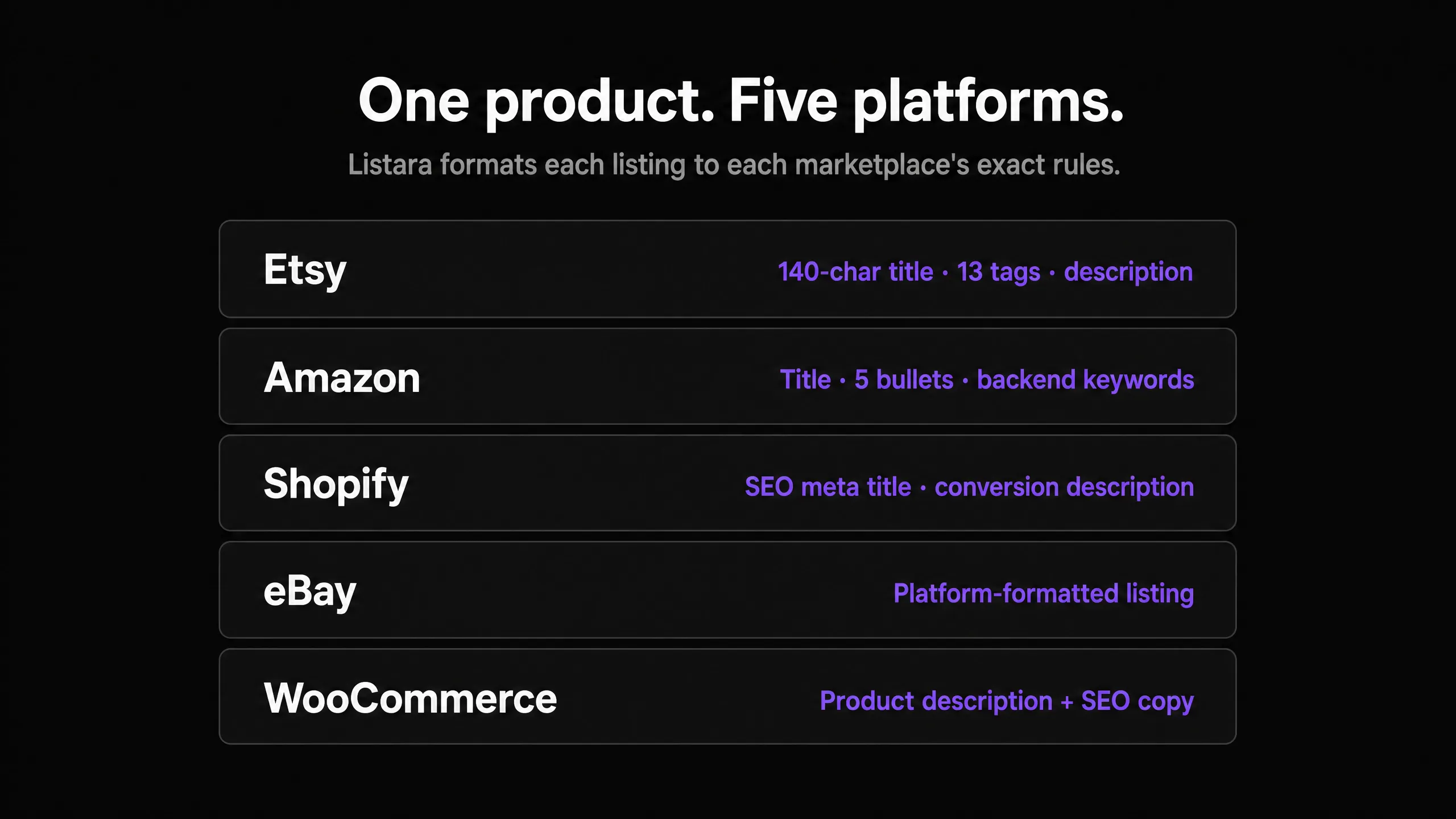 One product. Five platforms.

Listara formats each listing to each marketplace's exact rules.

Etsy
140-char title · 13 tags · description

Amazon
Title · 5 bullets · backend keywords

Shopify
SEO meta title · conversion description

eBay
Platform-formatted listing

WooCommerce
Product description + SEO copy