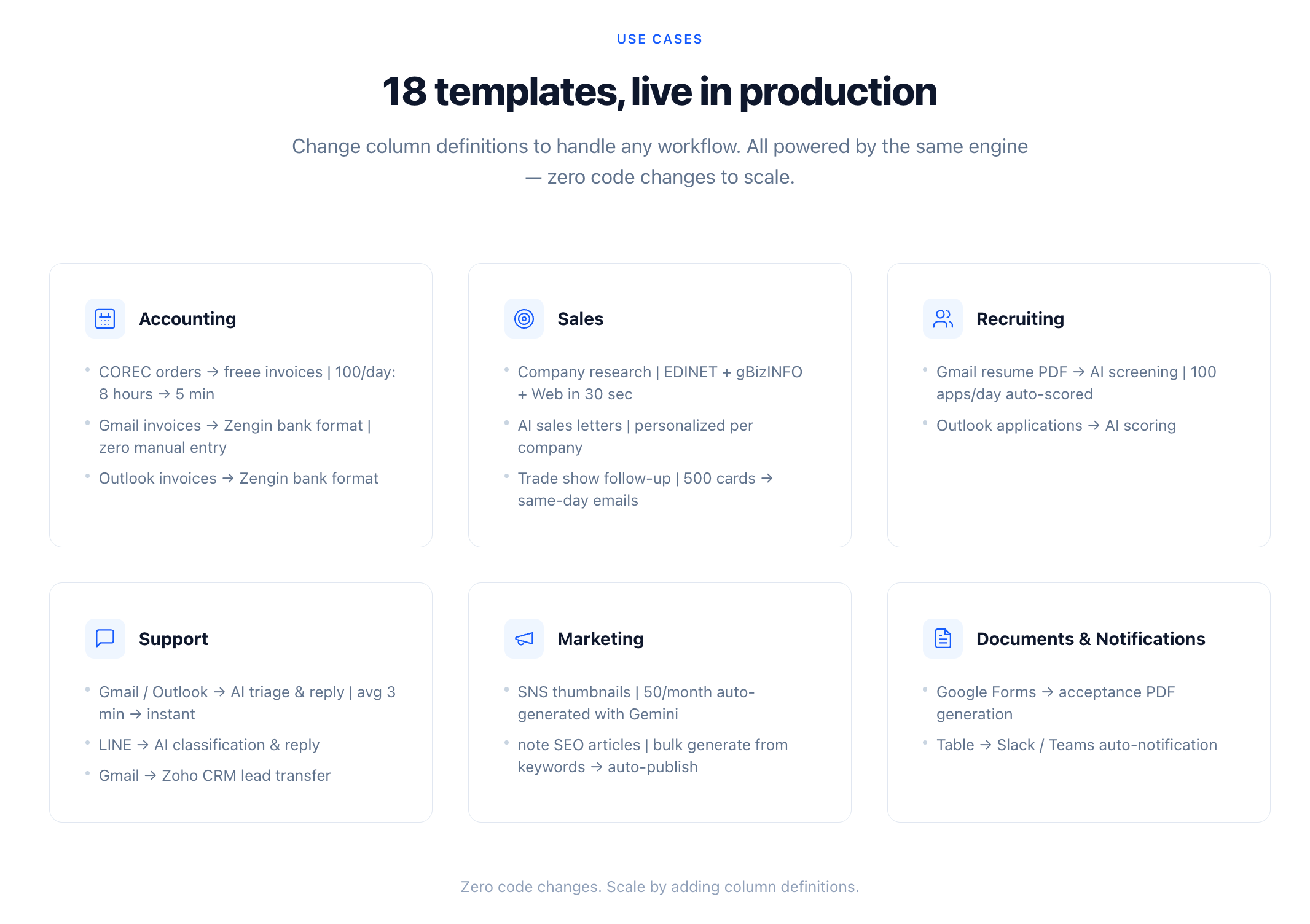 USE CASES

18 templates, live in production

Change column definitions to handle any workflow. All powered by the same engine — zero code changes to scale.

Accounting

• COREC orders → freee invoices | 100/day: 8 hours → 5 min
• Gmail invoices → Zengin bank format | zero manual entry
• Outlook invoices → Zengin bank format

Sales

• Company research | EDINET + gBizINFO + Web in 30 sec
• AI sales letters | personalized per company
• Trade show follow-up | 500 cards → same-day emails

Recruiting

• Gmail resume PDF → AI screening | 100 apps/day auto-scored
• Outlook applications → AI scoring

Support

• Gmail / Outlook → AI triage & reply | avg 3 min → instant
• LINE → AI classification & reply
• Gmail → Zoho CRM lead transfer

Marketing

• SNS thumbnails | 50/month auto-generated with Gemini
• note SEO articles | bulk generate from keywords → auto-publish

Documents & Notifications

• Google Forms → acceptance PDF generation
• Table → Slack / Teams auto-notification

Zero code changes. Scale by adding column definitions.