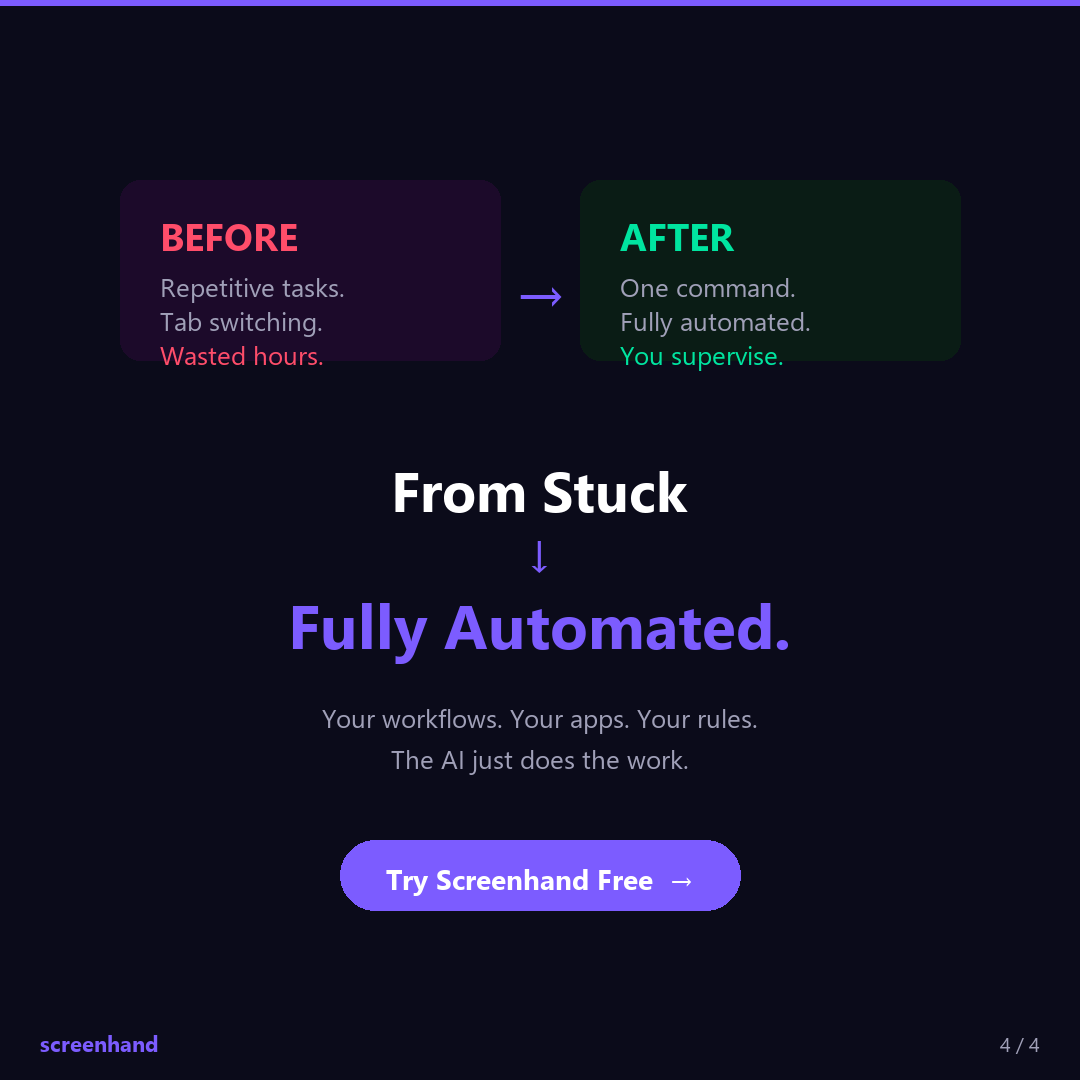 BEFORE
Repetitive tasks.
Tab switching.
Wasted hours.

→

AFTER
One command.
Fully automated.
You supervise.

From Stuck
↓
Fully Automated.

Your workflows. Your apps. Your rules.
The AI just does the work.

Try Screenhand Free →

screenhand

4 / 4