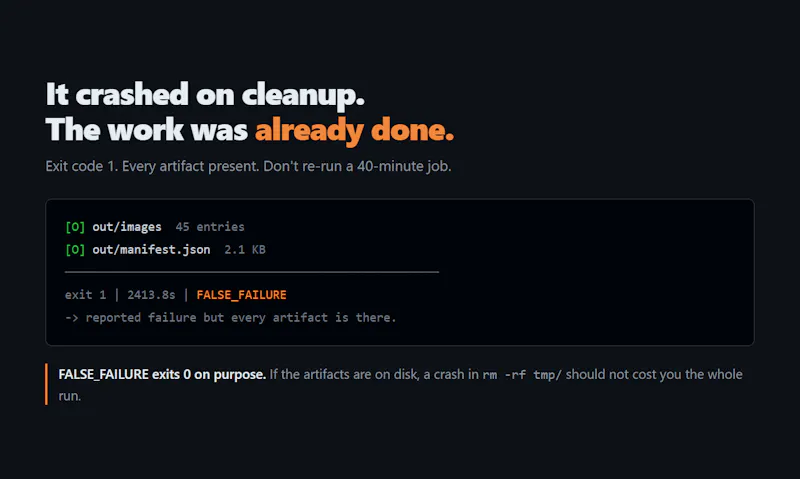 It crashed on cleanup.
The work was already done.

Exit code 1. Every artifact present. Don't re-run a 40-minute job.

[O] out/images 45 entries
[O] out/manifest.json 2.1 KB

exit 1 | 2413.8s | FALSE_FAILURE
-> reported failure but every artifact is there.

FALSE_FAILURE exits 0 on purpose. If the artifacts are on disk, a crash in rm -rf tmp/ should not cost you the whole run.