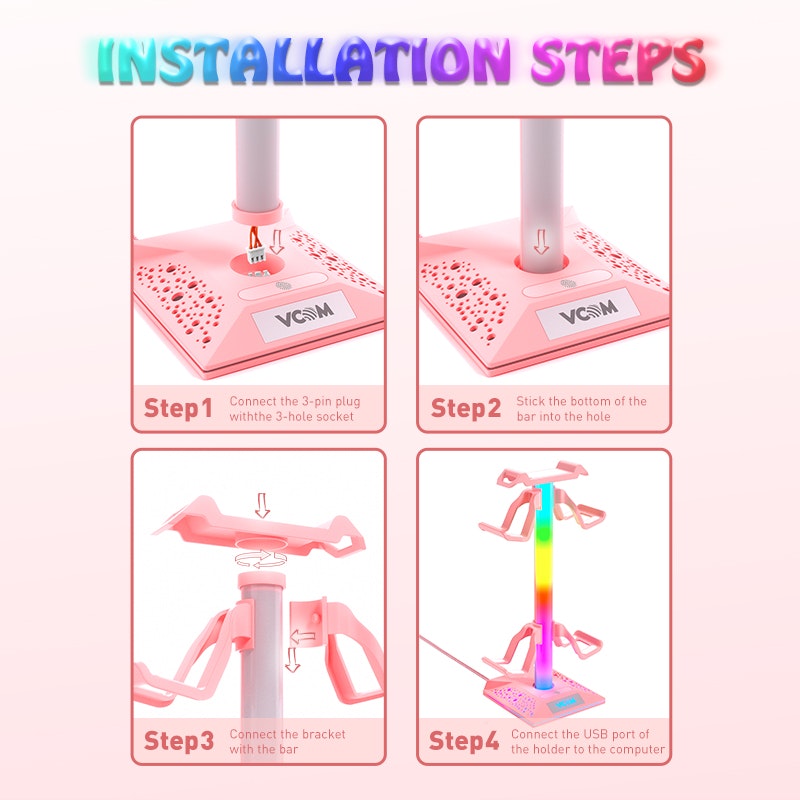 INSTALLATION STEPS

VCOM

Step1 Connect the 3-pin plug withthe 3-hole socket

VCOM

Step2 Stick the bottom of the bar into the hole

Step3 Connect the bracket with the bar

VCOM

Step4 Connect the USB port of the holder to the computer