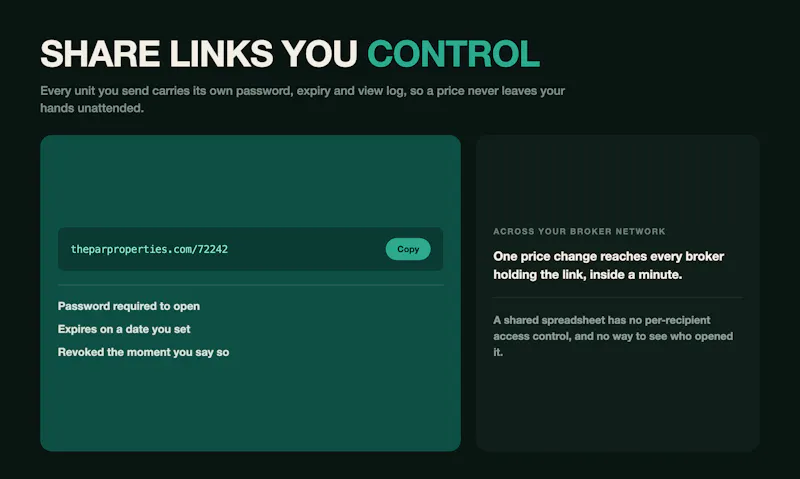 SHARE LINKS YOU CONTROL

Every unit you send carries its own password, expiry and view log, so a price never leaves your hands unattended.

theparproperties.com/72242

Copy

Password required to open

Expires on a date you set

Revoked the moment you say so

ACROSS YOUR BROKER NETWORK

One price change reaches every broker holding the link, inside a minute.

A shared spreadsheet has no per-recipient access control, and no way to see who opened it.