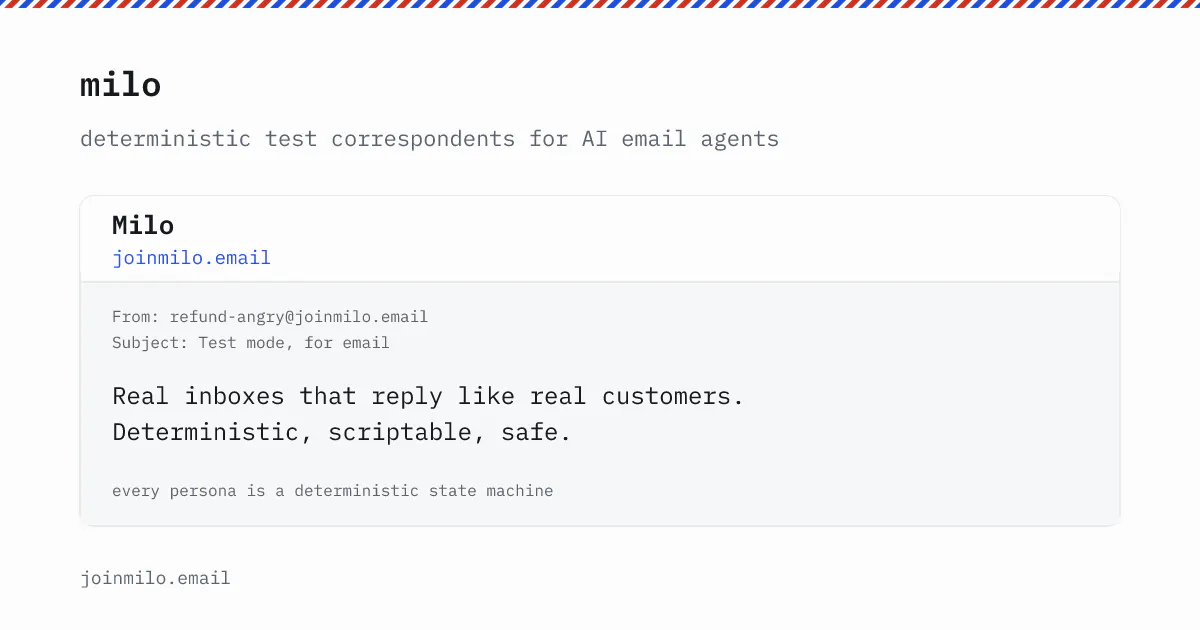 milo

deterministic test correspondents for AI email agents

Milo
joinmilo.email

From: refund-angry@joinmilo.email
Subject: Test mode, for email

Real inboxes that reply like real customers.
Deterministic, scriptable, safe.

every persona is a deterministic state machine

joinmilo.email