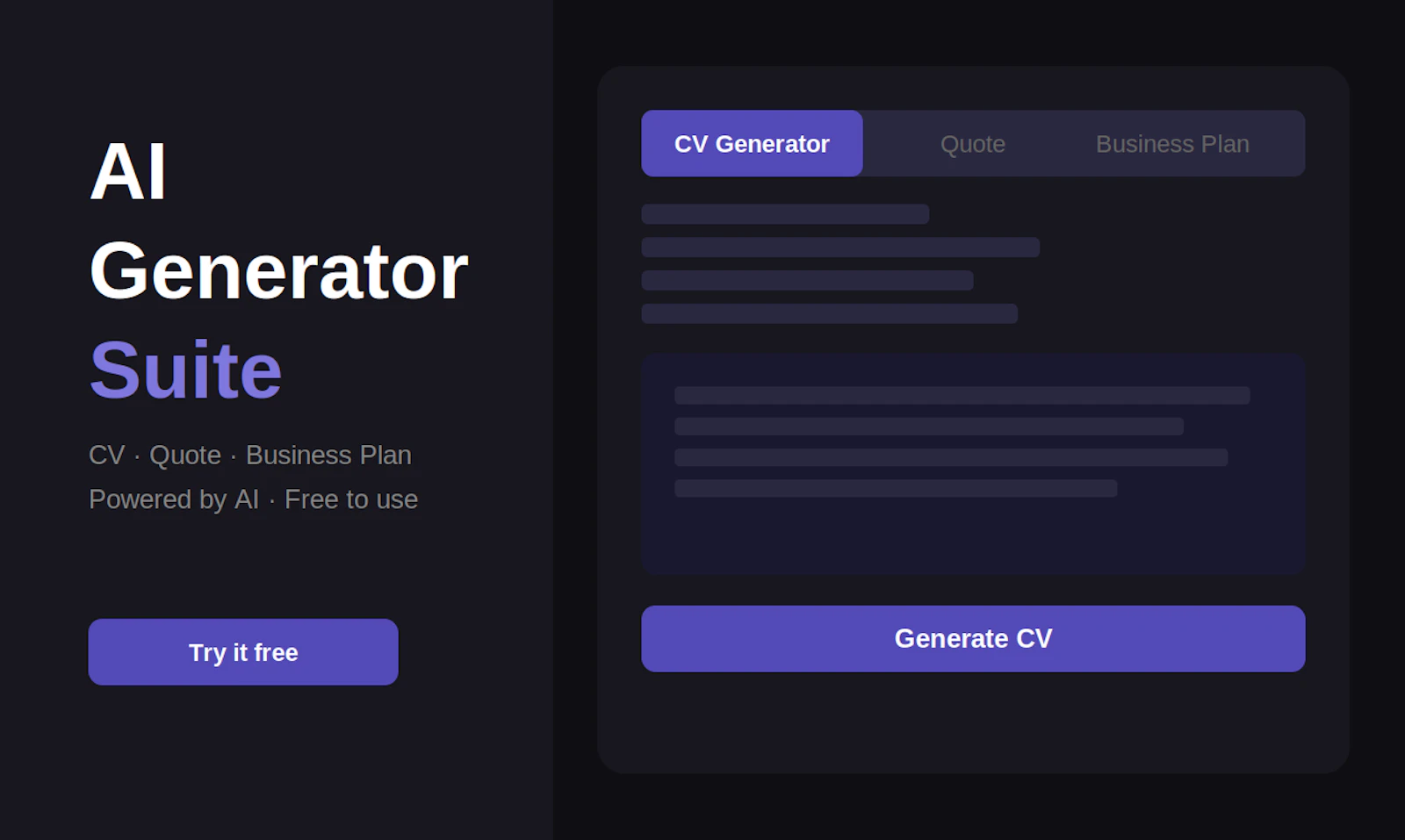 AI
Generator
Suite

CV · Quote · Business Plan
Powered by AI · Free to use

Try it free

CV Generator
Quote
Business Plan

Generate CV