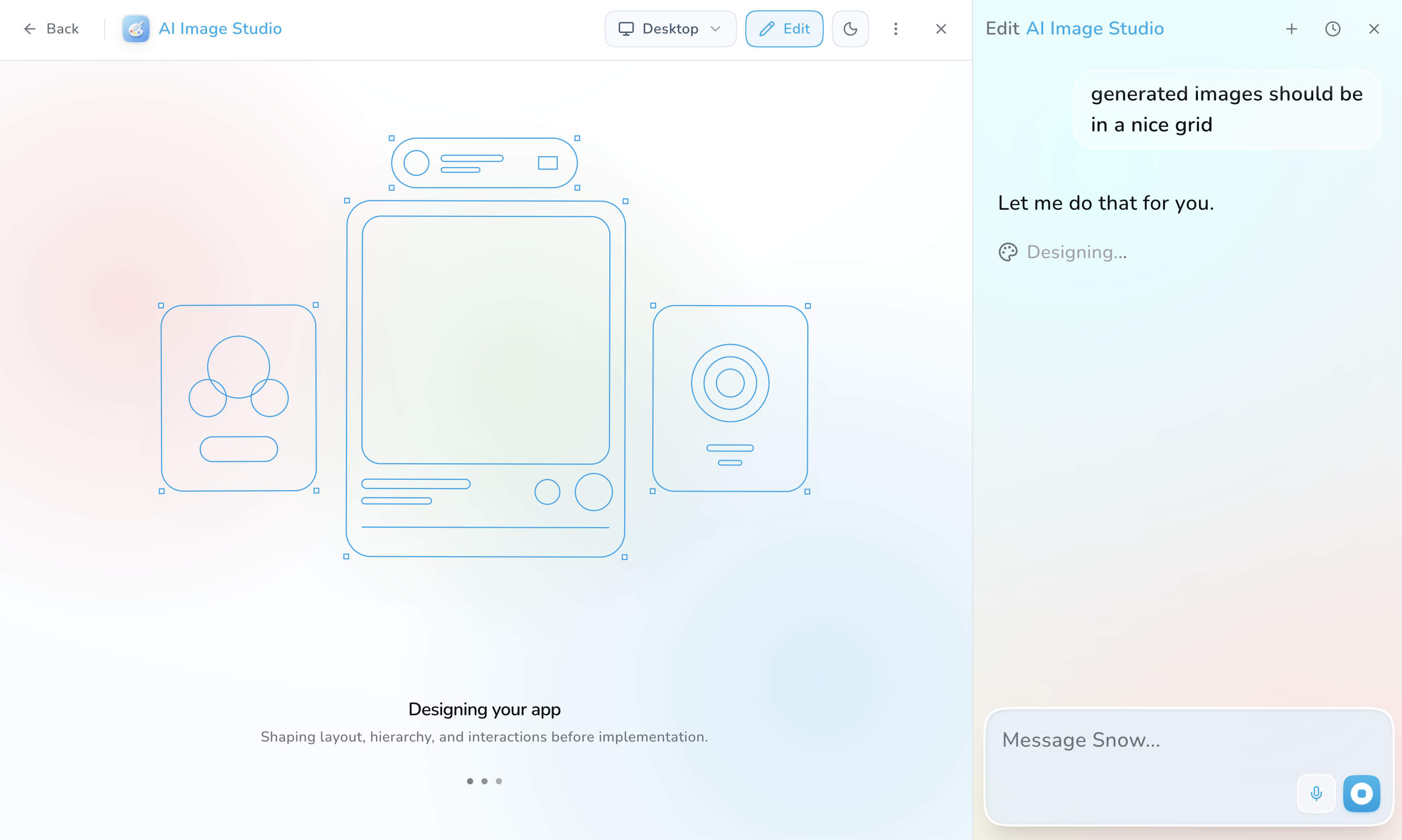 Back AI Image Studio

Desktop Edit

Designing your app

Shaping layout, hierarchy, and interactions before implementation.

Edit AI Image Studio

generated images should be in a nice grid

Let me do that for you.

Designing...

Message Snow...