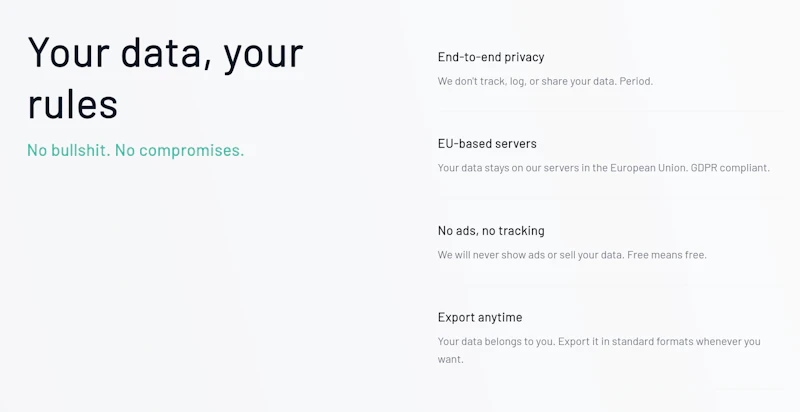 Your data, your rules

No bullshit. No compromises.

End-to-end privacy

We don't track, log, or share your data. Period.

EU-based servers

Your data stays on our servers in the European Union. GDPR compliant.

No ads, no tracking

We will never show ads or sell your data. Free means free.

Export anytime

Your data belongs to you. Export it in standard formats whenever you want.