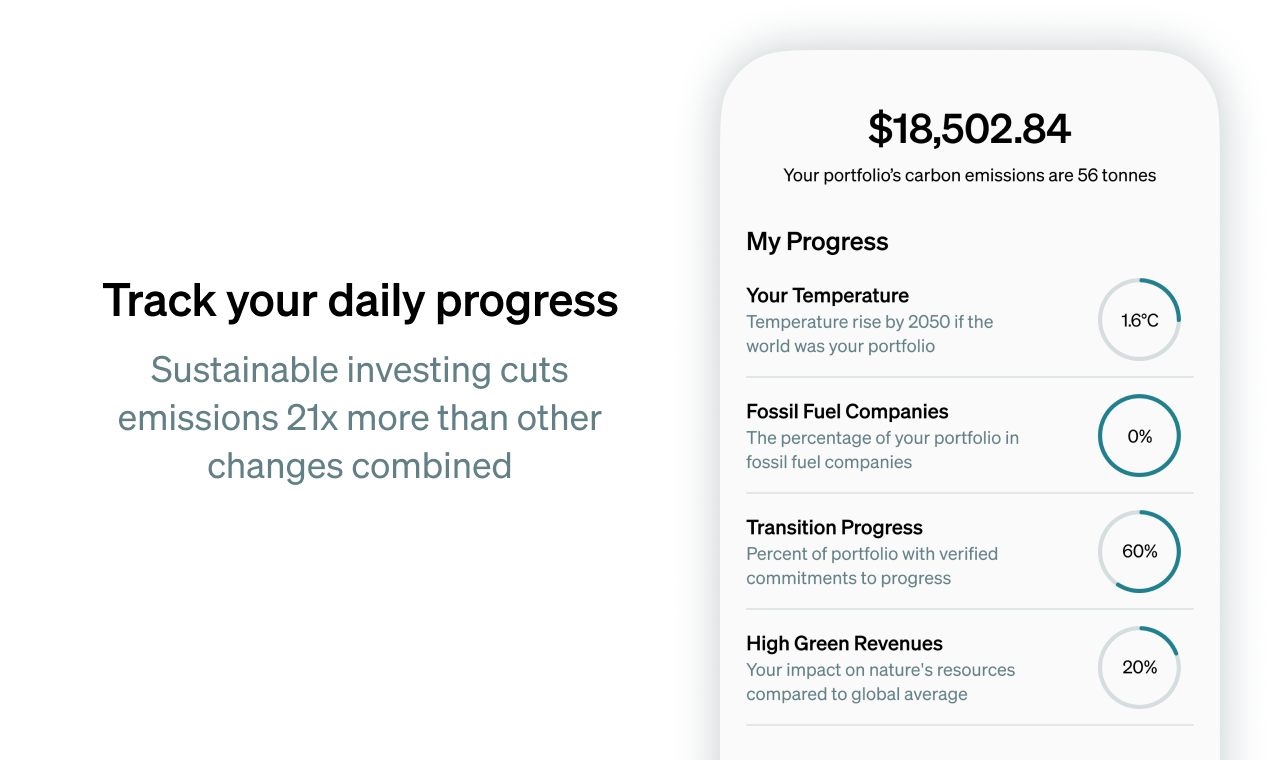 Track your daily progress

Sustainable investing cuts emissions 21x more than other changes combined

$18,502.84

Your portfolio's carbon emissions are 56 tonnes

My Progress

Your Temperature
Temperature rise by 2050 if the world was your portfolio
1.6°C

Fossil Fuel Companies
The percentage of your portfolio in fossil fuel companies
0%

Transition Progress
Percent of portfolio with verified commitments to progress
60%

High Green Revenues
Your impact on nature's resources compared to global average
20%