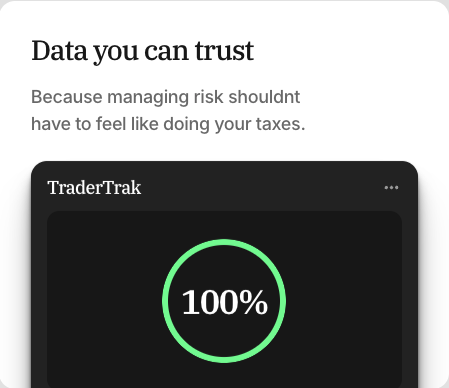 Data you can trust

Because managing risk shouldnt have to feel like doing your taxes.

TraderTrak

...

100%