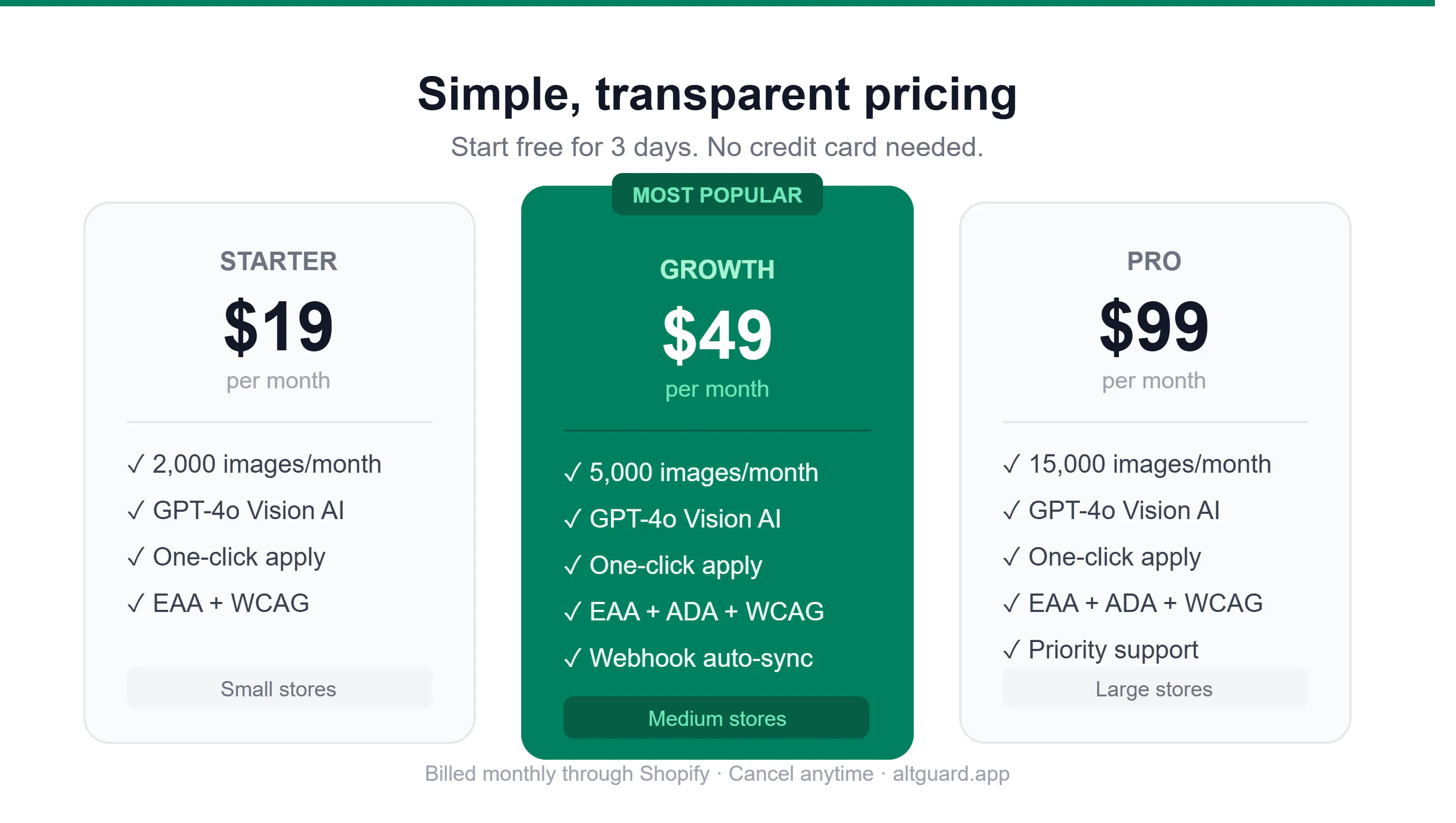 Simple, transparent pricing

Start free for 3 days. No credit card needed.

STARTER

$19

per month

✓ 2,000 images/month
✓ GPT-4o Vision AI
✓ One-click apply
✓ EAA + WCAG

Small stores

MOST POPULAR

GROWTH

$49

per month

✓ 5,000 images/month
✓ GPT-4o Vision AI
✓ One-click apply
✓ EAA + ADA + WCAG
✓ Webhook auto-sync

Medium stores

PRO

$99

per month

✓ 15,000 images/month
✓ GPT-4o Vision AI
✓ One-click apply
✓ EAA + ADA + WCAG
✓ Priority support

Large stores

Billed monthly through Shopify · Cancel anytime · altguard.app