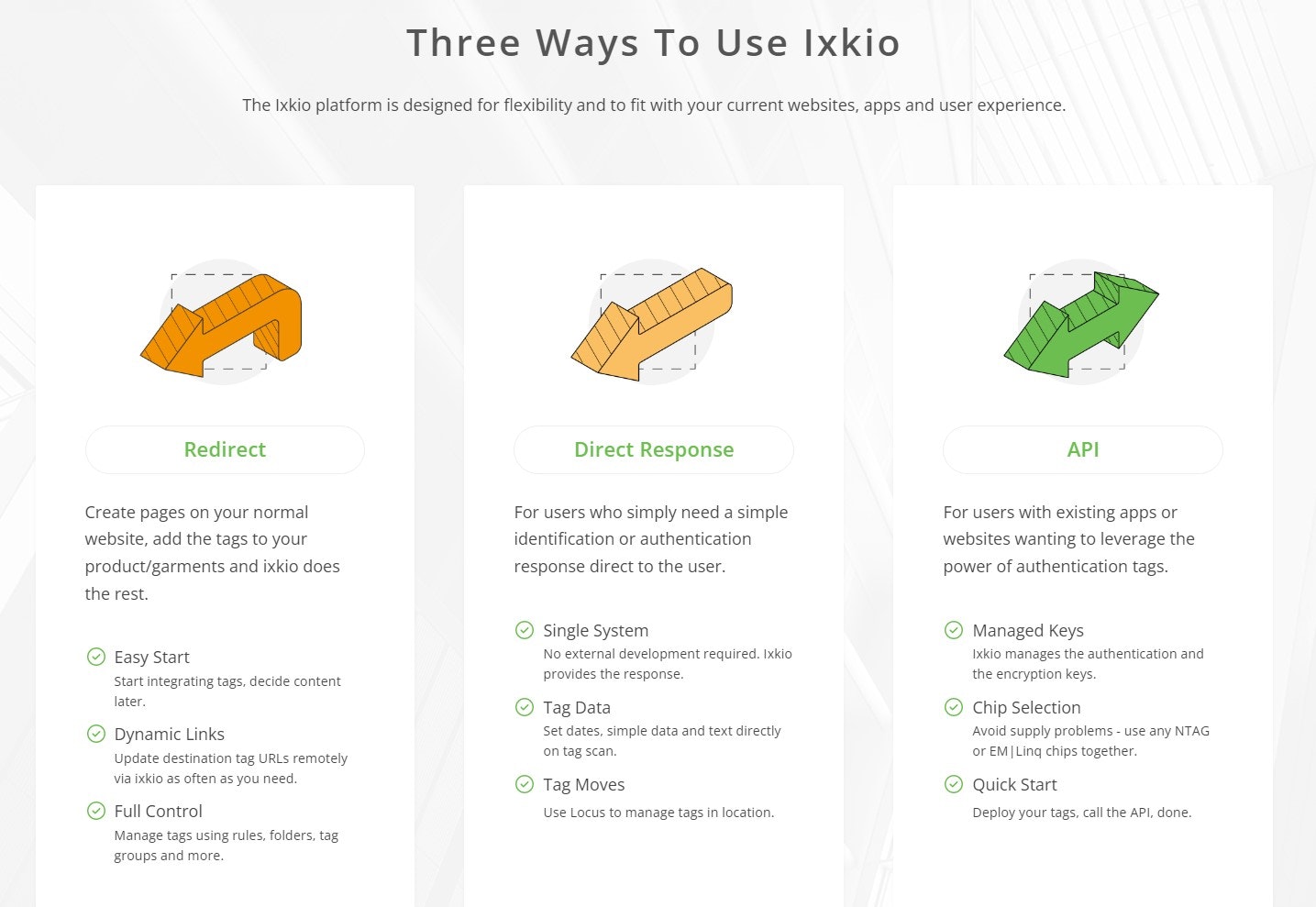 Three Ways To Use Ixkio

The Ixkio platform is designed for flexibility and to fit with your current websites, apps and user experience.

Redirect

Create pages on your normal website, add the tags to your product/garments and ixkio does the rest.

Easy Start
Start integrating tags, decide content later.

Dynamic Links
Update destination tag URLs remotely via ixkio as often as you need.

Full Control
Manage tags using rules, folders, tag groups and more.

Direct Response

For users who simply need a simple identification or authentication response direct to the user.

Single System
No external development required. Ixkio provides the response.

Tag Data
Set dates, simple data and text directly on tag scan.

Tag Moves
Use Locus to manage tags in location.

API

For users with existing apps or websites wanting to leverage the power of authentication tags.

Managed Keys
Ixkio manages the authentication and the encryption keys.

Chip Selection
Avoid supply problems - use any NTAG or EM|Linq chips together.

Quick Start
Deploy your tags, call the API, done.