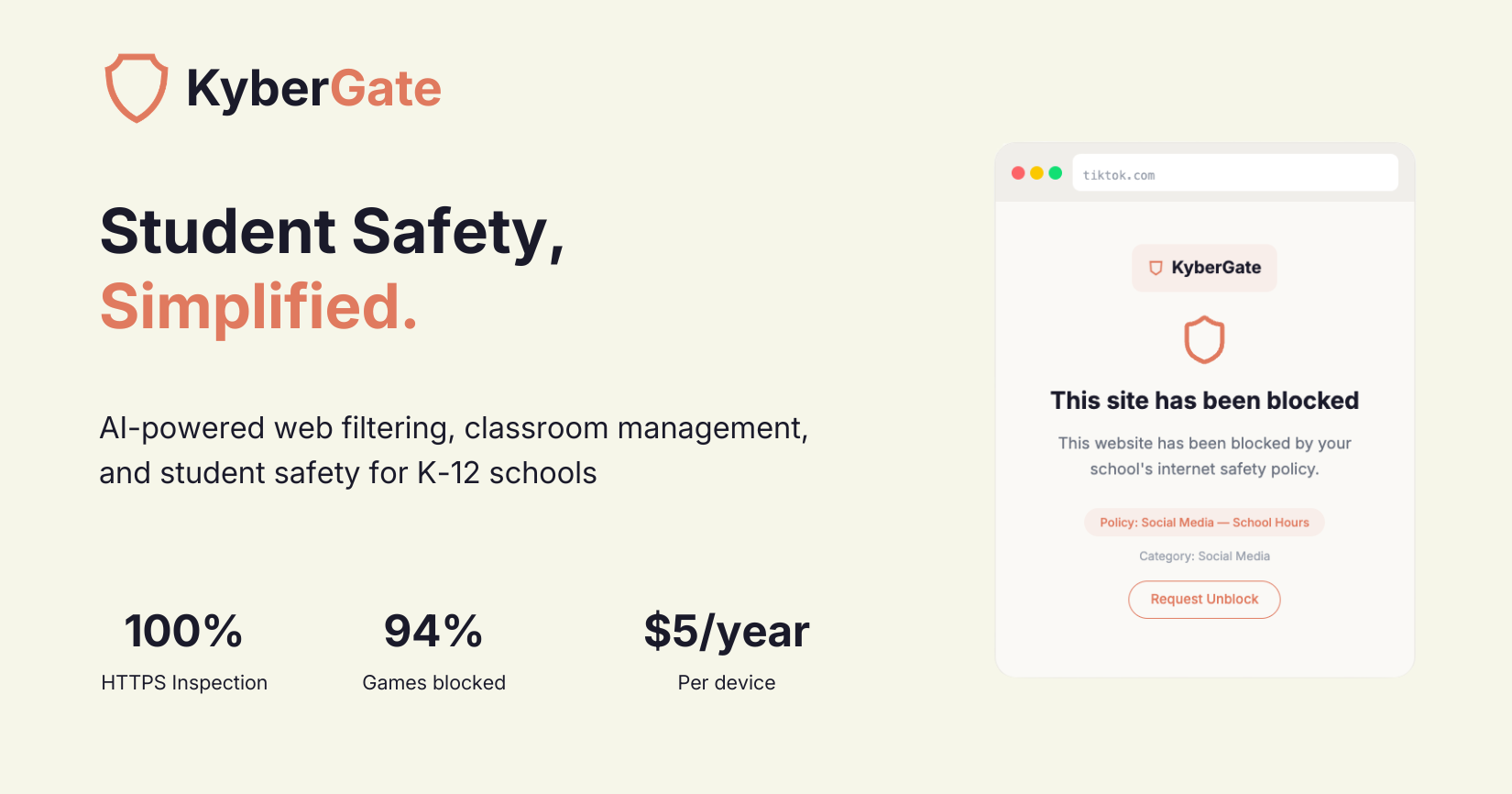 KyberGate

Student Safety,
Simplified.

AI-powered web filtering, classroom management, and student safety for K-12 schools

100%
HTTPS Inspection

94%
Games blocked

$5/year
Per device

tiktok.com

KyberGate

This site has been blocked

This website has been blocked by your school's internet safety policy.

Policy: Social Media — School Hours

Category: Social Media

Request Unblock