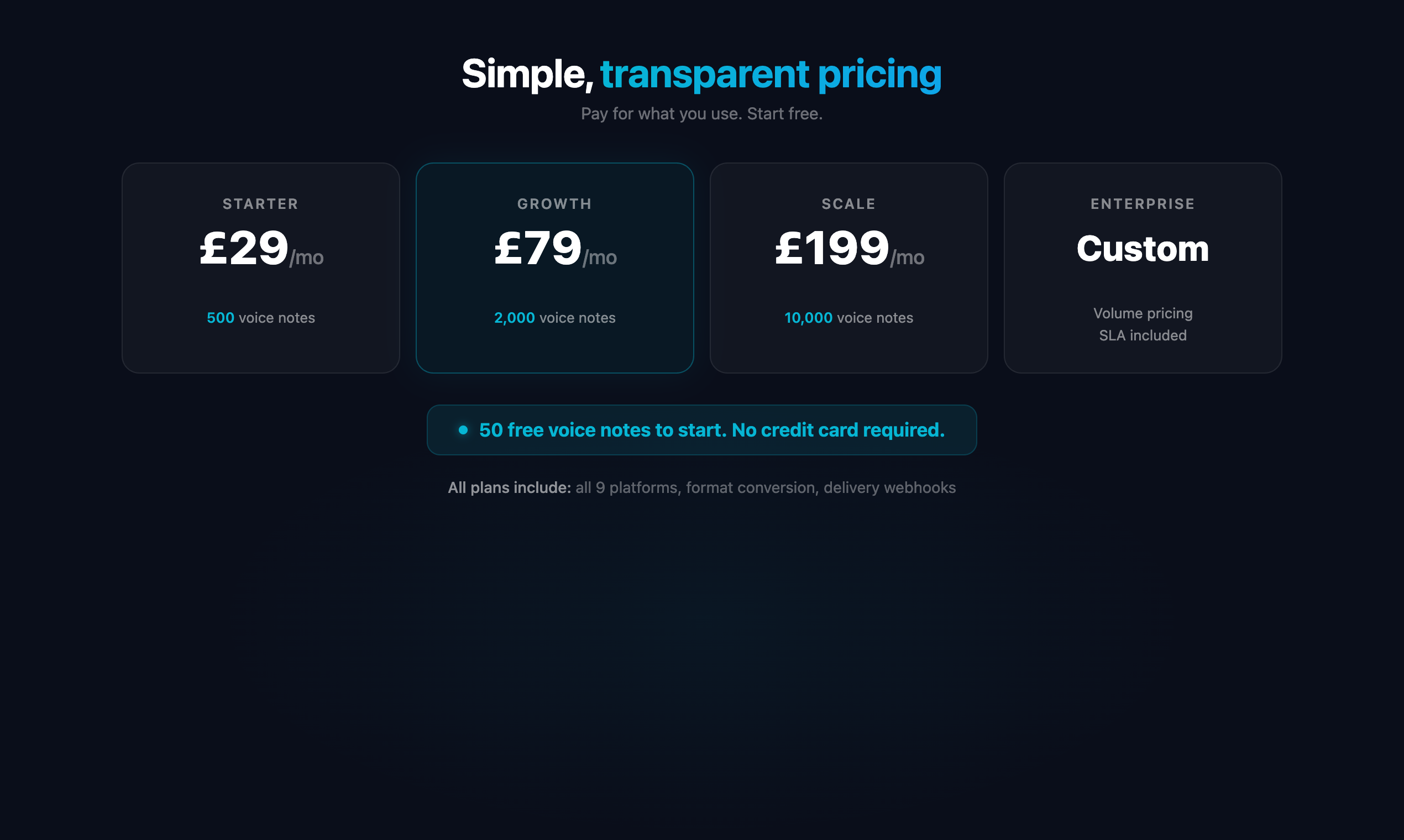 Simple, transparent pricing

Pay for what you use. Start free.

STARTER

£29/mo

500 voice notes

GROWTH

£79/mo

2,000 voice notes

SCALE

£199/mo

10,000 voice notes

ENTERPRISE

Custom

Volume pricing
SLA included

50 free voice notes to start. No credit card required.

All plans include: all 9 platforms, format conversion, delivery webhooks