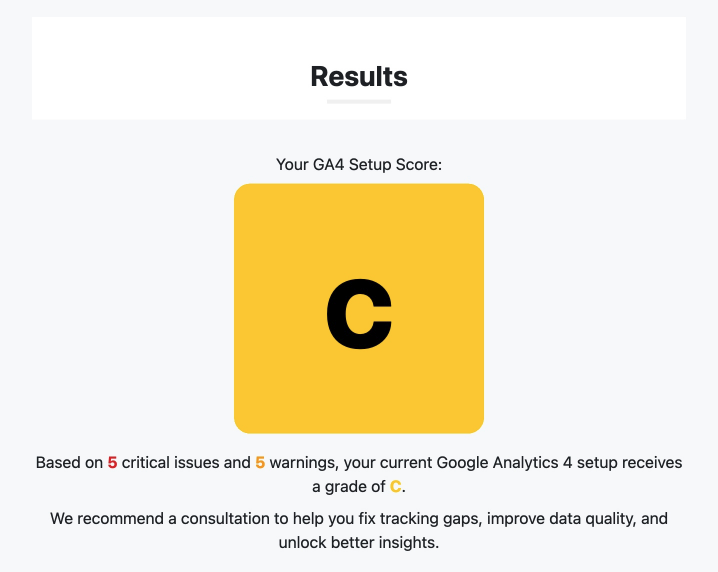 Results

Your GA4 Setup Score:

C

Based on 5 critical issues and 5 warnings, your current Google Analytics 4 setup receives a grade of C.

We recommend a consultation to help you fix tracking gaps, improve data quality, and unlock better insights.