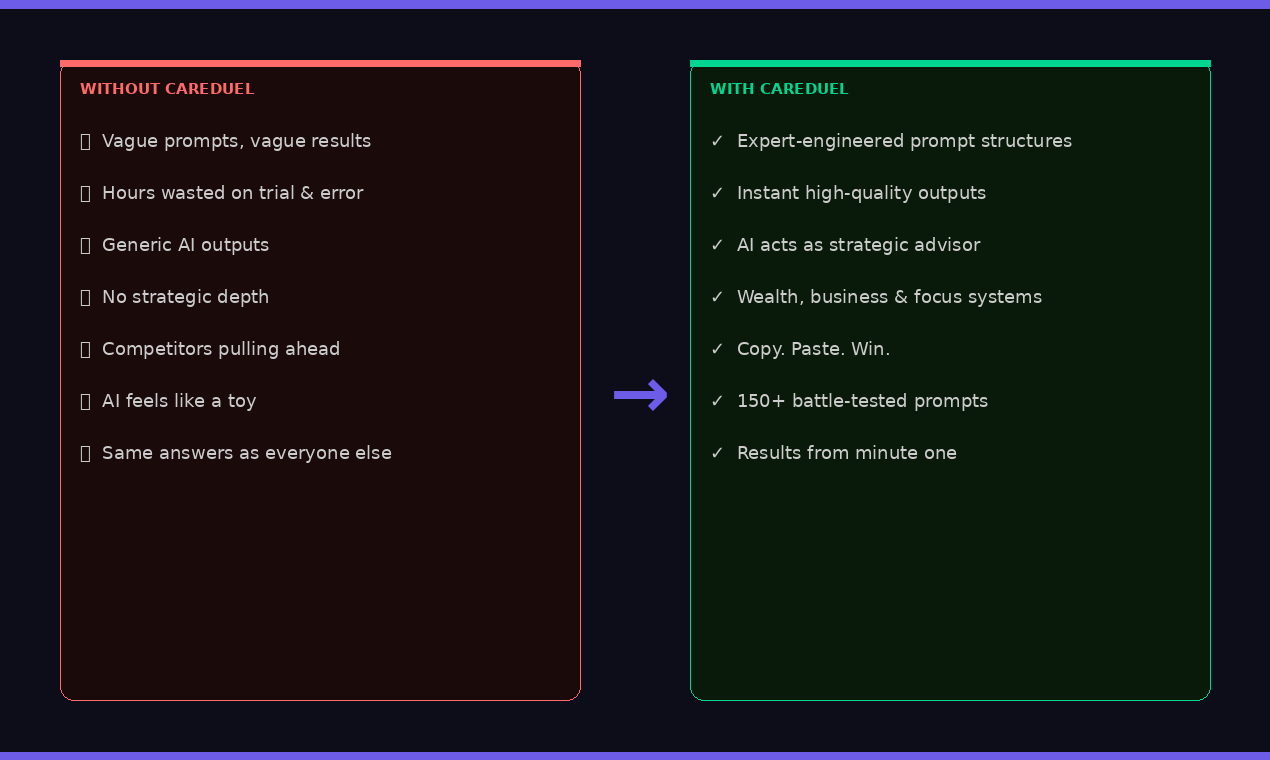 WITHOUT CAREDUEL

 Vague prompts, vague results

 Hours wasted on trial & error

 Generic AI outputs

 No strategic depth

 Competitors pulling ahead

 AI feels like a toy

 Same answers as everyone else

→

WITH CAREDUEL

✓ Expert-engineered prompt structures

✓ Instant high-quality outputs

✓ AI acts as strategic advisor

✓ Wealth, business & focus systems

✓ Copy. Paste. Win.

✓ 150+ battle-tested prompts

✓ Results from minute one