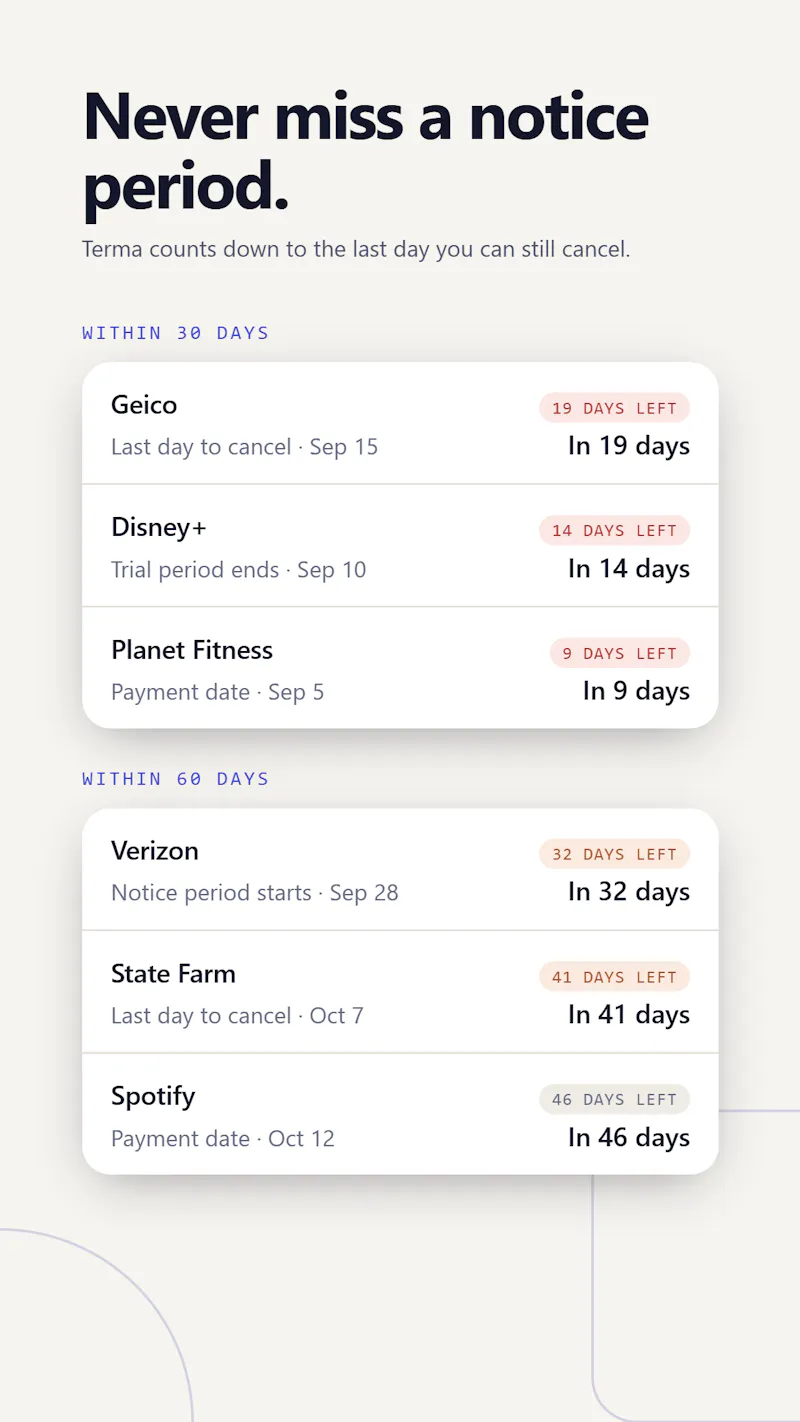 Never miss a notice period.

Terma counts down to the last day you can still cancel.

WITHIN 30 DAYS

Geico
19 DAYS LEFT
Last day to cancel · Sep 15
In 19 days

Disney+
14 DAYS LEFT
Trial period ends · Sep 10
In 14 days

Planet Fitness
9 DAYS LEFT
Payment date · Sep 5
In 9 days

WITHIN 60 DAYS

Verizon
32 DAYS LEFT
Notice period starts · Sep 28
In 32 days

State Farm
41 DAYS LEFT
Last day to cancel · Oct 7
In 41 days

Spotify
46 DAYS LEFT
Payment date · Oct 12
In 46 days