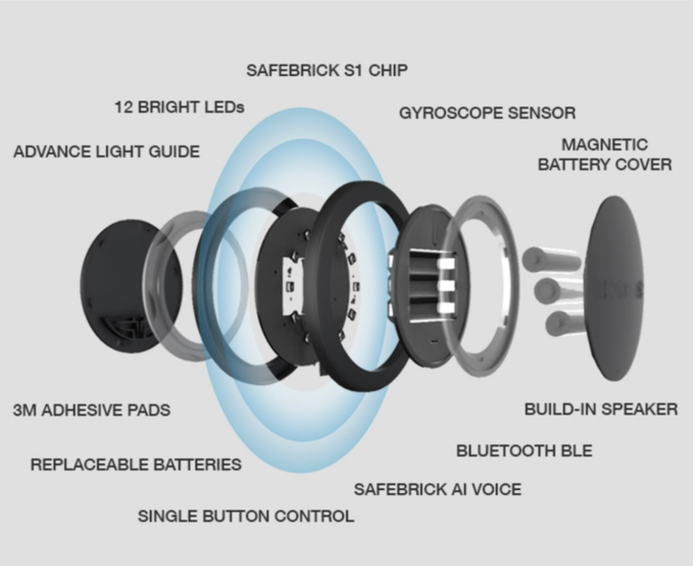 SAFEBRICK S1 CHIP

12 BRIGHT LEDs

GYROSCOPE SENSOR

ADVANCE LIGHT GUIDE

MAGNETIC BATTERY COVER

3M ADHESIVE PADS

BUILD-IN SPEAKER

BLUETOOTH BLE

REPLACEABLE BATTERIES

SAFEBRICK AI VOICE

SINGLE BUTTON CONTROL