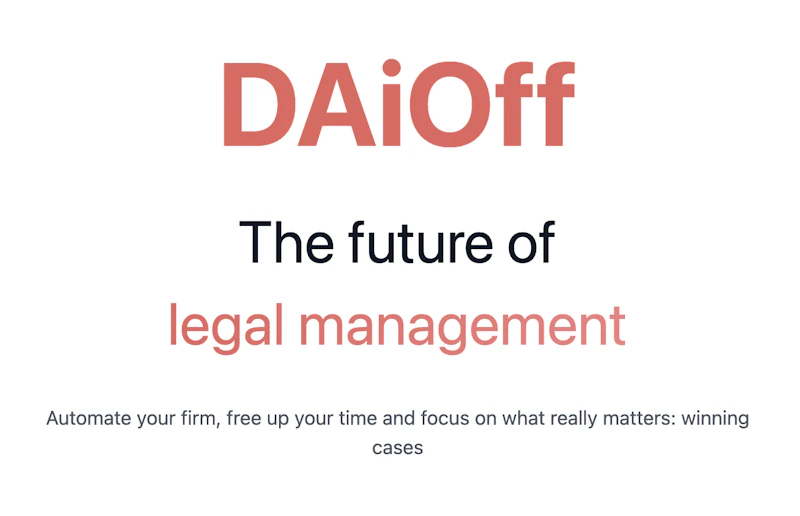 DAiOff

The future of
legal management

Automate your firm, free up your time and focus on what really matters: winning cases